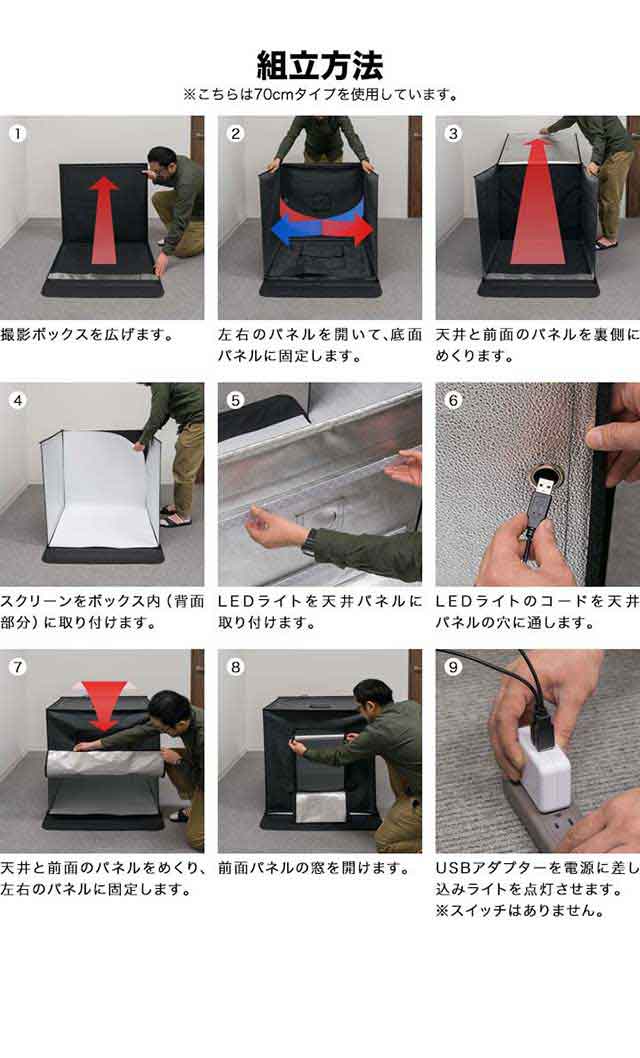 組立方法

※こちらは70cmタイプを使用しています。

1

撮影ボックスを広げます。

2

左右のパネルを開いて、底面パネルに固定します。

3

天井と前面のパネルを裏側にめくります。

4

スクリーンをボックス内（背面部分）に取り付けます。

5

LEDライトを天井パネルに取り付けます。

6

LEDライトのコードを天井パネルの穴に通します。

7

天井と前面のパネルをめくり、左右のパネルに固定します。

8

前面パネルの窓を開けます。

9

USBアダプターを電源に差し込みライトを点灯させます。
※スイッチはありません。