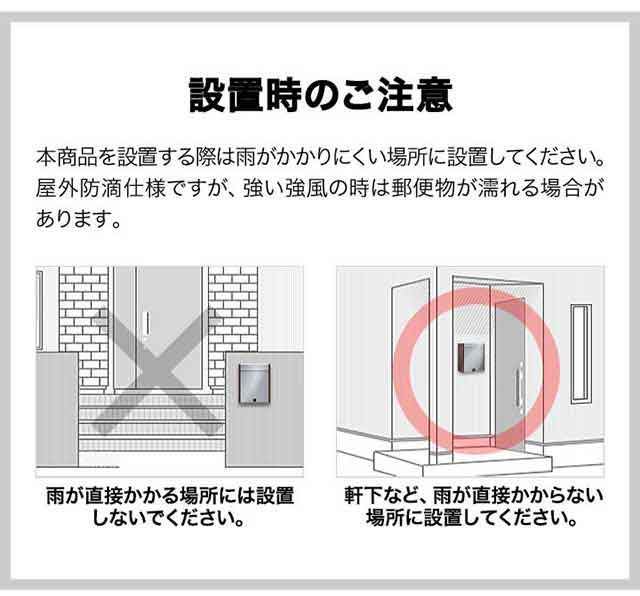 設置時のご注意

本商品を設置する際は雨がかかりにくい場所に設置してください。屋外防滴仕様ですが、強い強風の時は郵便物が濡れる場合があります。

雨が直接かかる場所には設置しないでください。

軒下など、雨が直接かからない場所に設置してください。