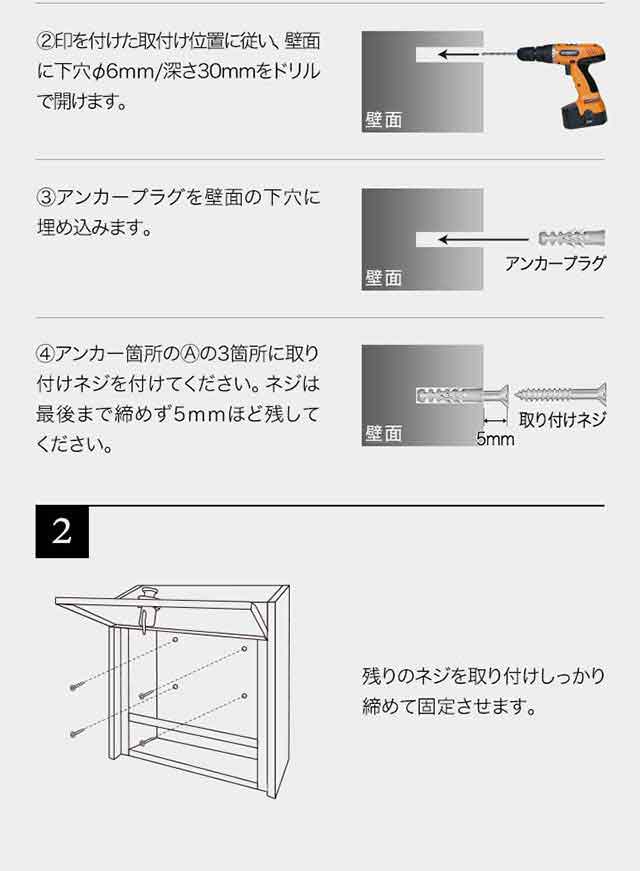 ②印を付けた取付け位置に従い、壁面に下穴φ6mm/深さ30mmをドリルで開けます。

壁面

③アンカープラグを壁面の下穴に埋め込みます。

壁面

アンカープラグ

④アンカー箇所のⒶの3箇所に取り付けネジを付けてください。ネジは最後まで締めず5mmほど残してください。

壁面

5mm

取り付けネジ

2

残りのネジを取り付けしっかり締めて固定させます。