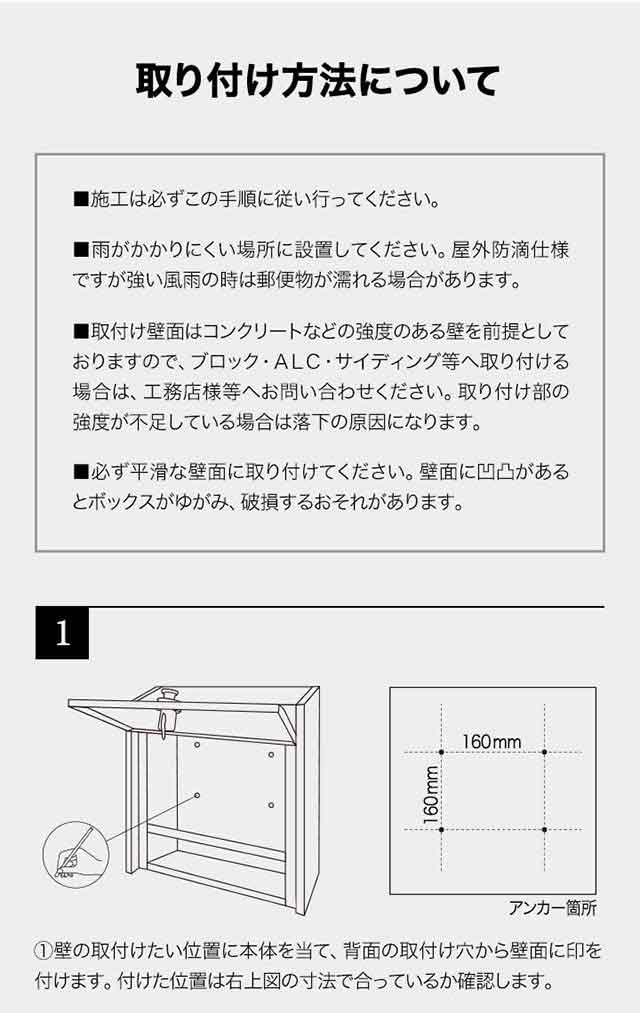 取り付け方法について

■施工は必ずこの手順に従い行ってください。

■雨がかかりにくい場所に設置してください。屋外防滴仕様ですが強い風雨の時は郵便物が濡れる場合があります。

■取付け壁面はコンクリートなどの強度のある壁を前提としておりますので、ブロック・ALC・サイディング等へ取り付ける場合は、工務店様等へお問い合わせください。取り付け部の強度が不足している場合は落下の原因になります。

■必ず平滑な壁面に取り付けてください。壁面に凹凸があるとボックスがゆがみ、破損するおそれがあります。

1

160mm

160mm

アンカー箇所

①壁の取付けたい位置に本体を当て、背面の取付け穴から壁面に印を付けます。付けた位置は右上図の寸法で合っているか確認します。