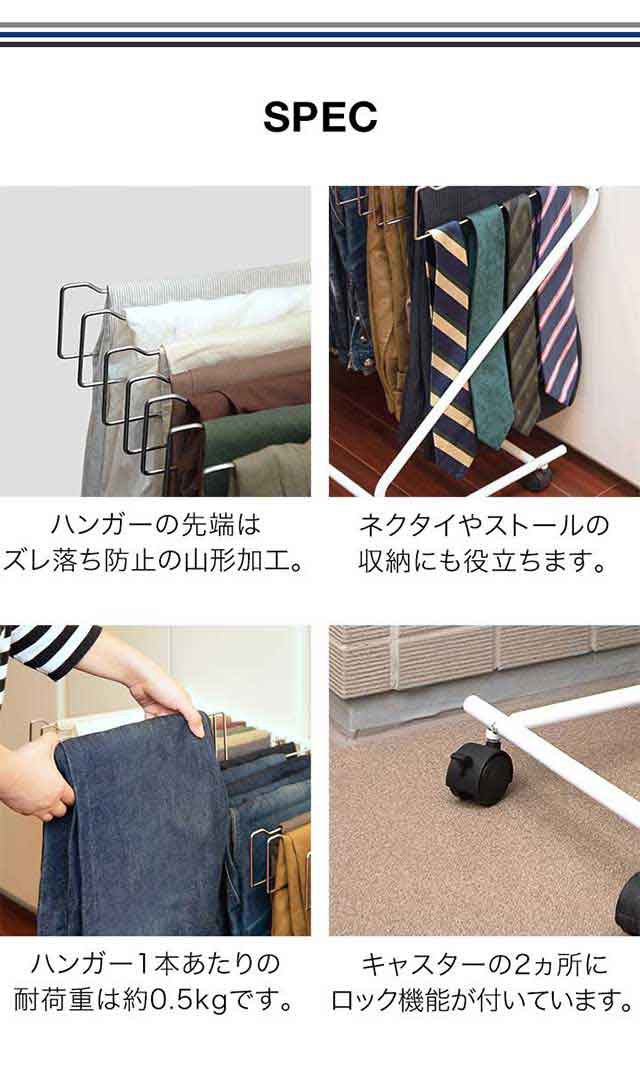 SPEC

ハンガーの先端は
ズレ落ち防止の山形加工。

ネクタイやストールの
収納にも役立ちます。

ハンガー1本あたりの
耐荷重は約0.5kgです。

キャスターの2ヵ所に
ロック機能が付いています。