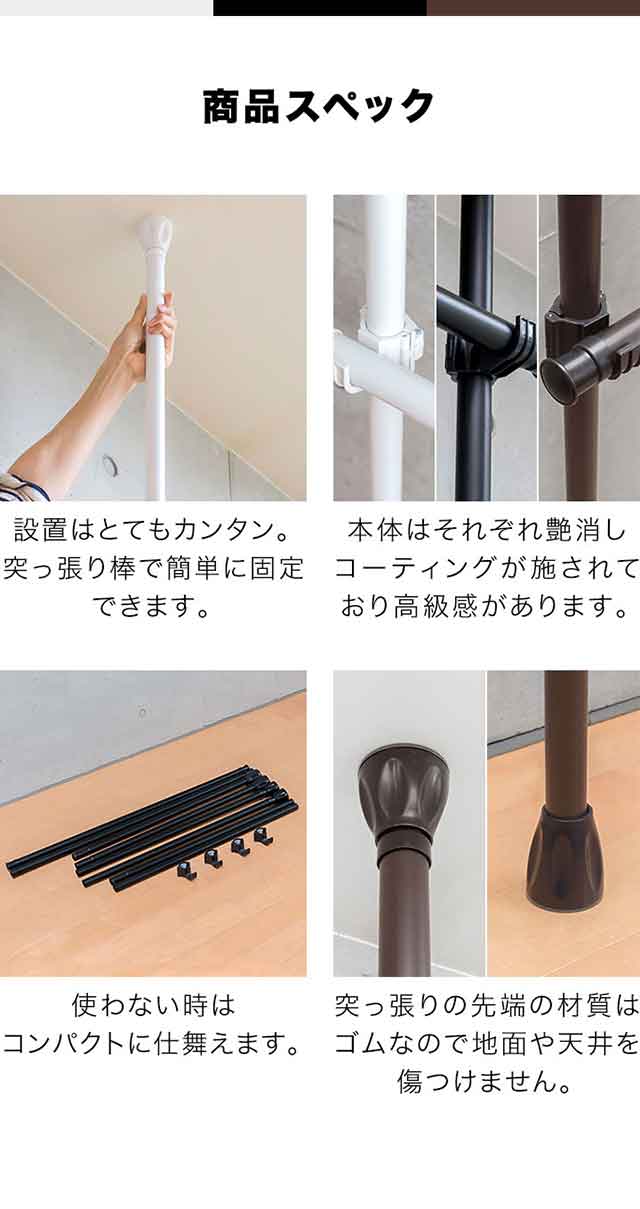 商品スペック

設置はとてもカンタン。突っ張り棒で簡単に固定できます。

本体はそれぞれ艶消しコーティングが施されており高級感があります。

使わない時はコンパクトに仕舞えます。

突っ張りの先端の材質はゴムなので地面や天井を傷つけません。