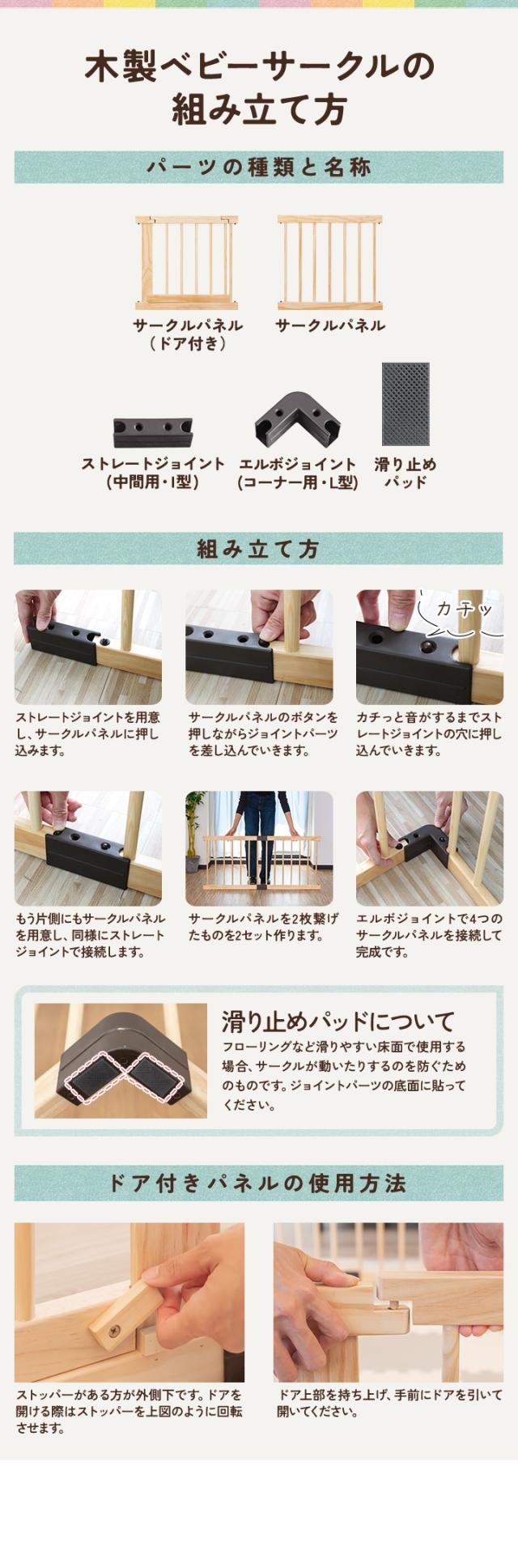 木製ベビーサークルの組み立て方

パーツの種類と名称

サークルパネル（ドア付き）

サークルパネル

ストレートジョイント（中間用・I型）

エルボジョイント（コーナー用・L型）

滑り止めパッド

組み立て方

ストレートジョイントを用意し、サークルパネルに押し込みます。

サークルパネルのボタンを押しながらジョイントパーツを差し込んでいきます。

カチッ

カチっと音がするまでストレートジョイントの穴に押し込んでいきます。

もう片側にもサークルパネルを用意し、同様にストレートジョイントで接続します。

サークルパネルを2枚繋げたものを2セット作ります。

エルボジョイントで4つのサークルパネルを接続して完成です。

滑り止めパッドについて

フローリングなど滑りやすい床面で使用する場合、サークルが動いたりするのを防ぐためのものです。ジョイントパーツの底面に貼ってください。

ドア付きパネルの使用方法

ストッパーがある方が外側下です。ドアを開ける際はストッパーを上図のように回転させます。

ドア上部を持ち上げ、手前にドアを引いて開いてください。