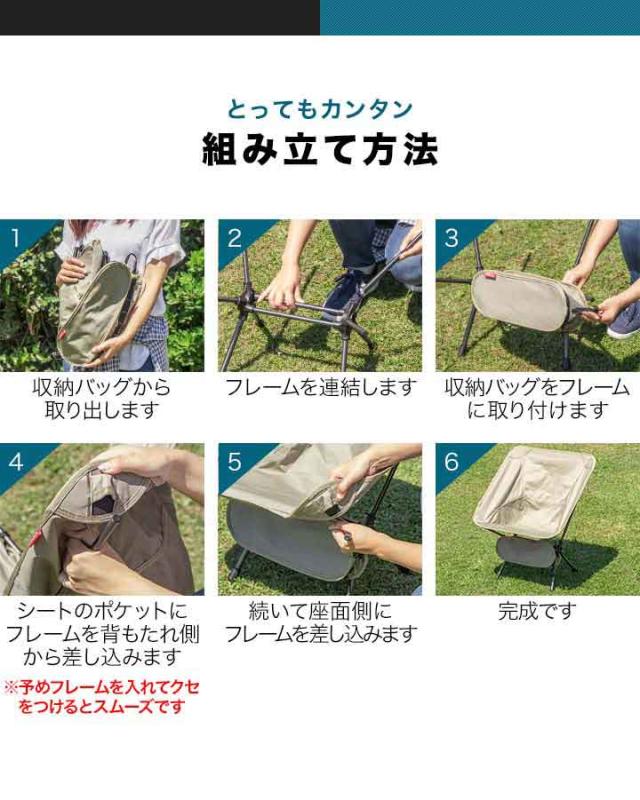 とってもカンタン
組み立て方法

1
収納バッグから取り出します

2
フレームを連結します

3
収納バッグをフレームに取り付けます

4
シートのポケットにフレームを背もたれ側から差し込みます
※予めフレームを入れてクセをつけるとスムーズです

5
続いて座面側にフレームを差し込みます

6
完成です