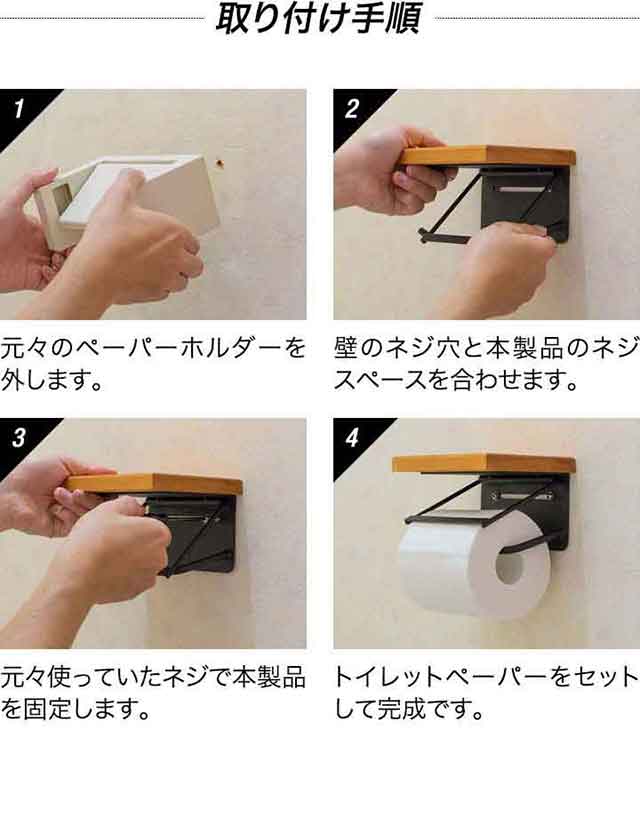 取り付け手順

1

元々のペーパーホルダーを外します。

2

壁のネジ穴と本製品のネジスペースを合わせます。

3

元々使っていたネジで本製品を固定します。

4

トイレットペーパーをセットして完成です。