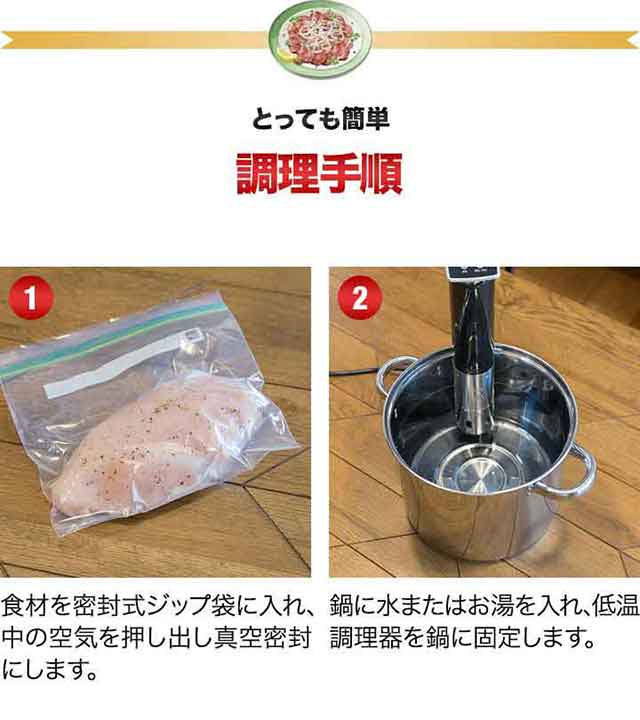 とっても簡単

調理手順

1

食材を密封式ジップ袋に入れ、中の空気を押し出し真空密封にします。

2

鍋に水またはお湯を入れ､低温調理器を鍋に固定します。