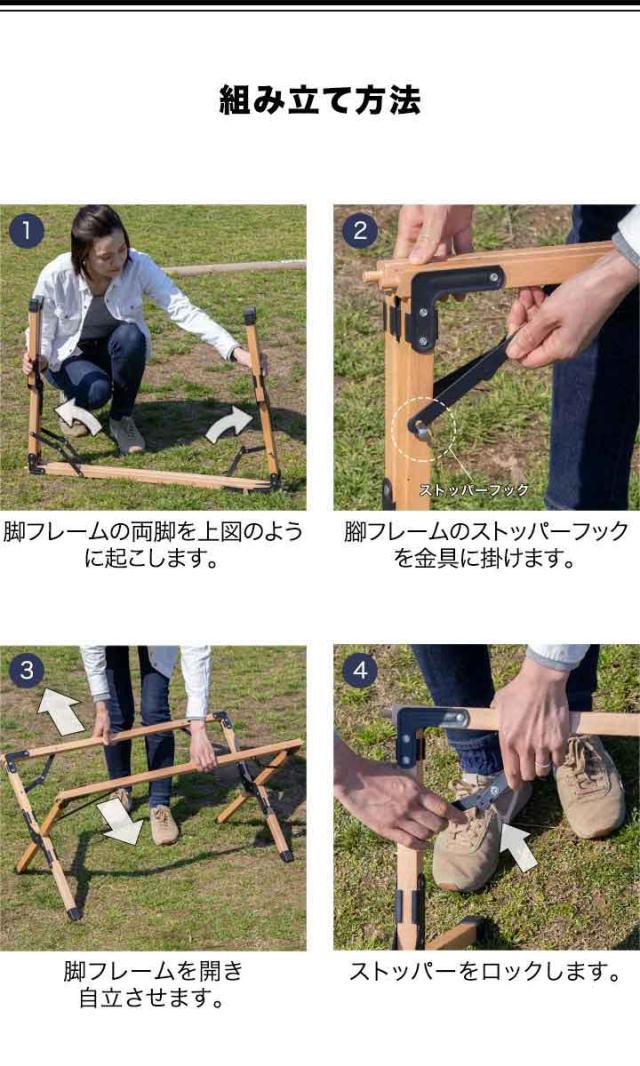 組み立て方法

1

脚フレームの両脚を上図のように起こします。

2

ストッパーフック

脚フレームのストッパーフックを金具に掛けます。

3

脚フレームを開き自立させます。

4

ストッパーをロックします。