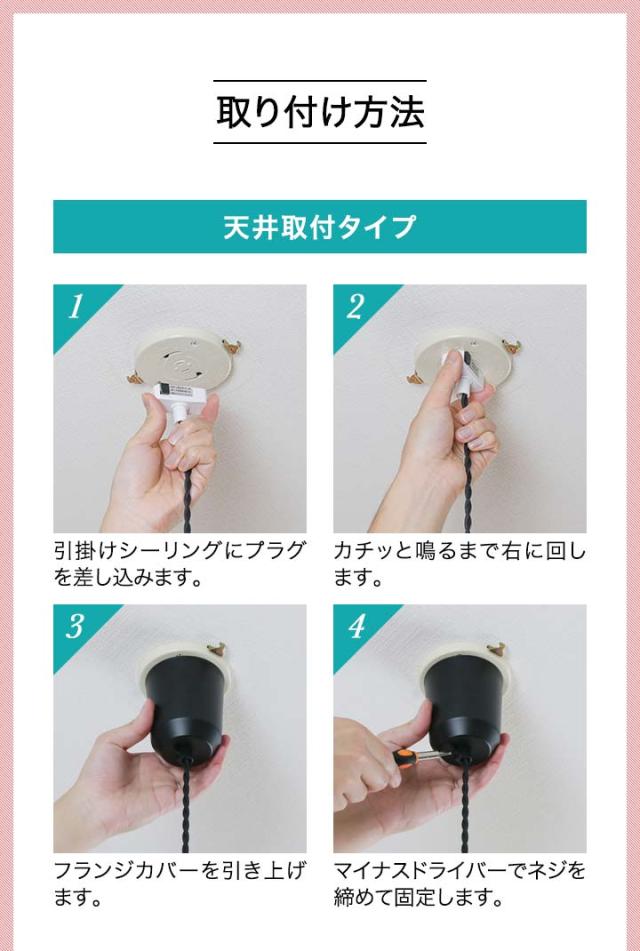 取り付け方法

天井取付タイプ

1

引掛けシーリングにプラグを差し込みます。

2

カチッと鳴るまで右に回します。

3

フランジカバーを引き上げます。

4

マイナスドライバーでネジを締めて固定します。