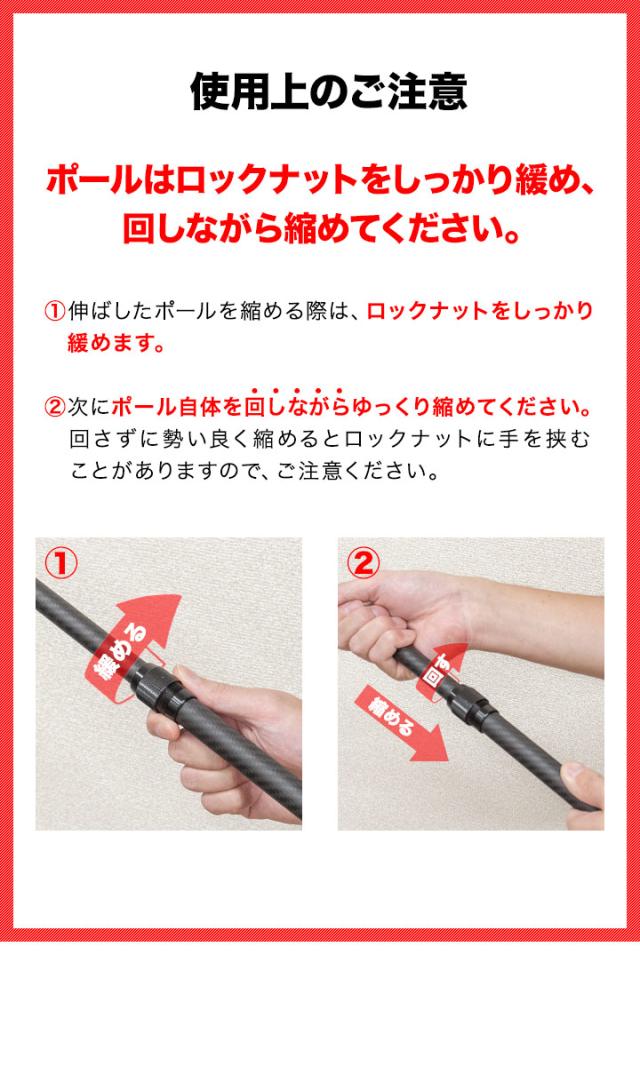 使用上のご注意

ポールはロックナットをしっかり緩め、回しながら縮めてください。

①伸ばしたポールを縮める際は、ロックナットをしっかり緩めます。

②次にポール自体を回しながらゆっくり縮めてください。回さずに勢い良く縮めるとロックナットに手を挟むことがありますので、ご注意ください。

①
緩める

②
回す
縮める