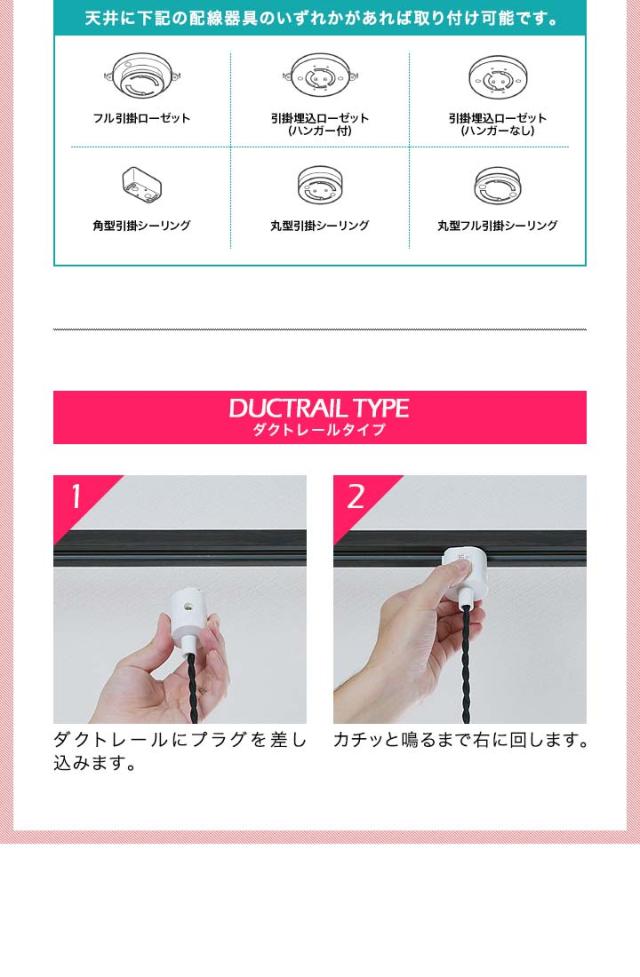 天井に下記の配線器具のいずれかがあれば取り付け可能です。

フル引掛ローゼット

引掛埋込ローゼット
(ハンガー付)

引掛埋込ローゼット
(ハンガーなし)

角型引掛シーリング

丸型引掛シーリング

丸型フル引掛シーリング

DUCTRAIL TYPE
ダクトレールタイプ

1

ダクトレールにプラグを差し込みます。

2

カチッと鳴るまで右に回します。