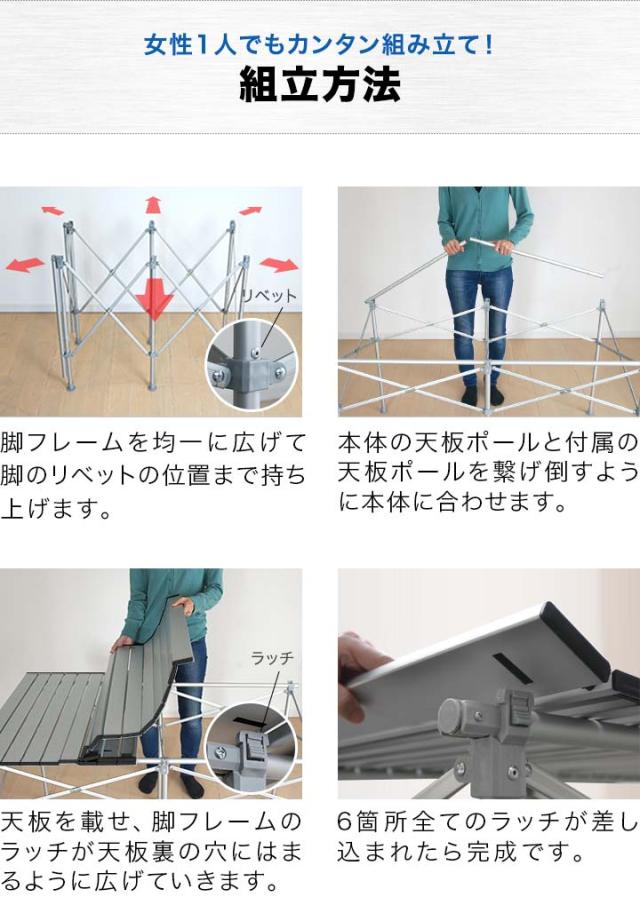 女性1人でもカンタン組み立て！

組立方法

リベット

脚フレームを均一に広げて脚のリベットの位置まで持ち上げます。

本体の天板ポールと付属の天板ポールを繋げ倒すように本体に合わせます。

ラッチ

天板を載せ、脚フレームのラッチが天板裏の穴にはまるように広げていきます。

6箇所全てのラッチが差し込まれたら完成です。