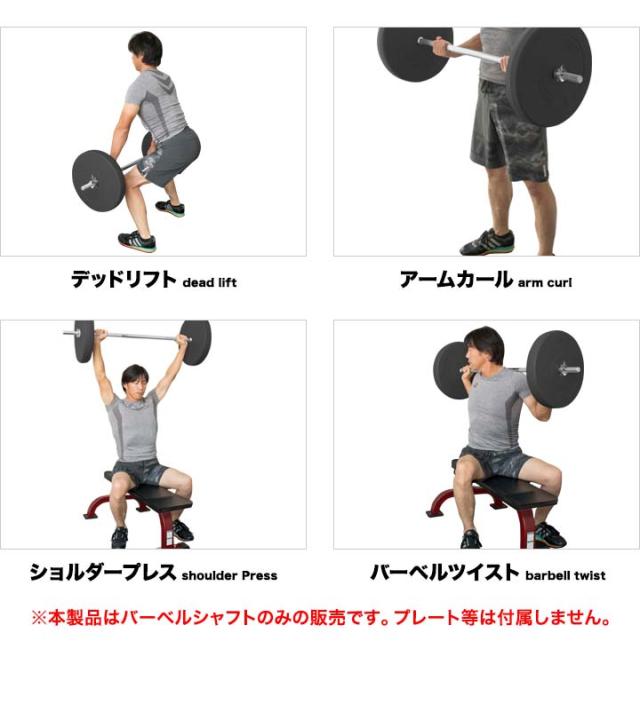 デッドリフト dead lift

アームカール arm curl

ショルダープレス shoulder Press

バーベルツイスト barbell twist

※本製品はバーベルシャフトのみの販売です。プレート等は付属しません。