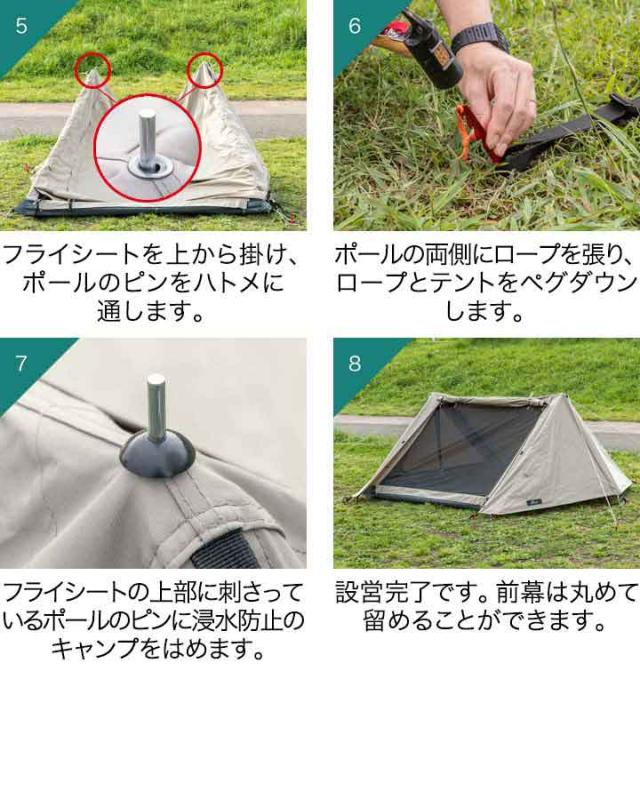 5

フライシートを上から掛け、ポールのピンをハトメに通します。

6

ポールの両側にロープを張り、ロープとテントをペグダウンします。

7

フライシートの上部に刺さっているポールのピンに浸水防止のキャンプをはめます。

8

設営完了です。前幕は丸めて留めることができます。