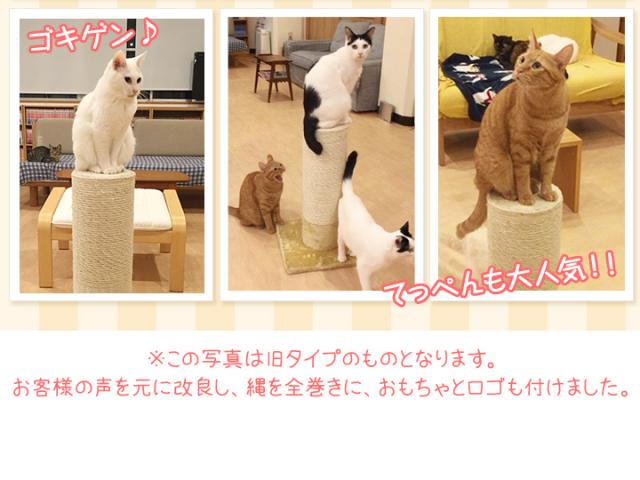 ゴキゲン♪

てっぺんも大人気!!

※この写真は旧タイプのものとなります。
お客様の声を元に改良し、縄を全巻きに、おもちゃとロゴも付けました。