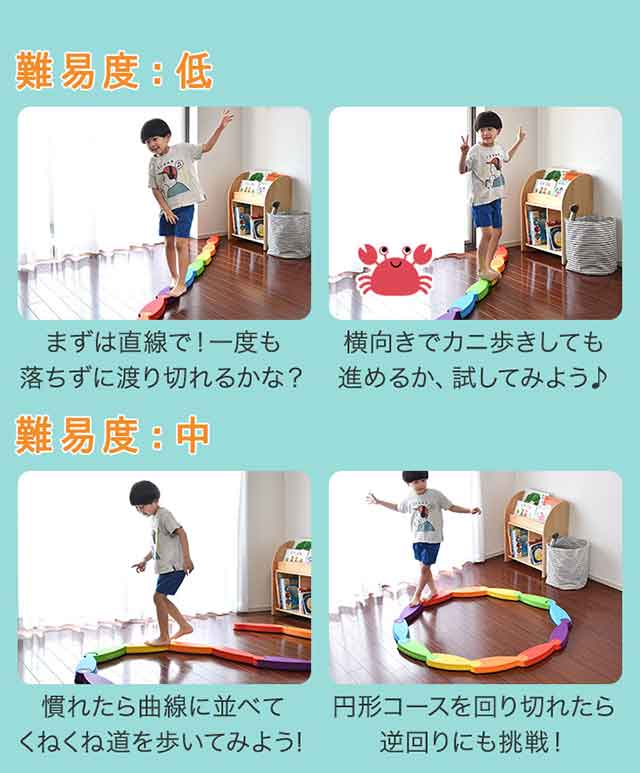 難易度：低

まずは直線で！一度も落ちずに渡り切れるかな？

横向きでカニ歩きしても進めるか、試してみよう♪

難易度：中

慣れたら曲線に並べてくねくね道を歩いてみよう!

円形コースを回り切れたら逆回りにも挑戦！