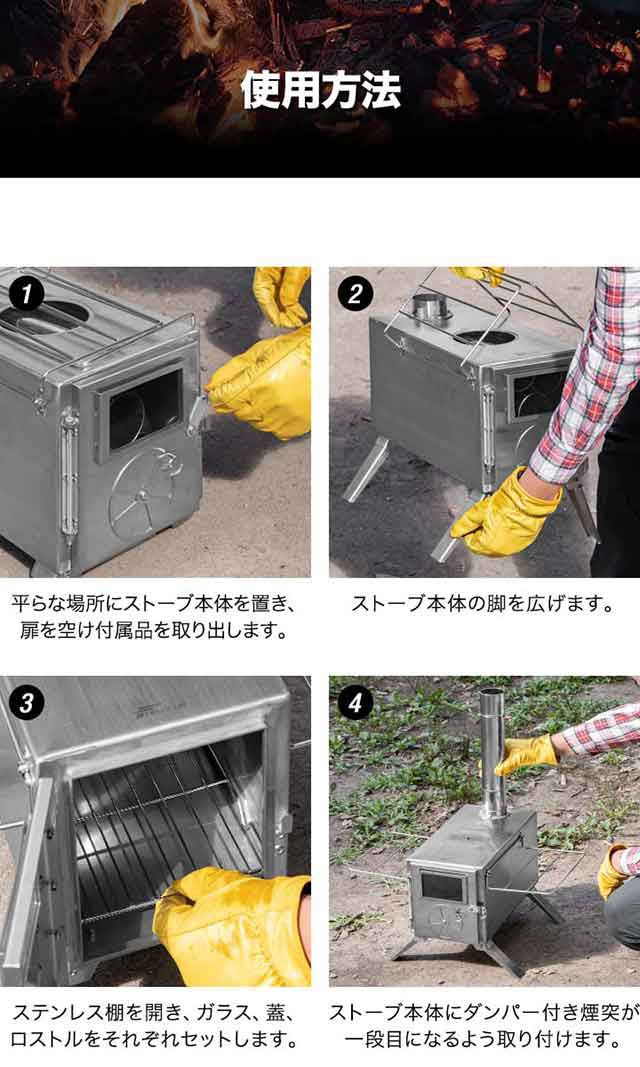 使用方法

1

平らな場所にストーブ本体を置き、扉を空け付属品を取り出します。

2

ストーブ本体の脚を広げます。

3

ステンレス棚を開き、ガラス、蓋、ロストルをそれぞれセットします。

4

ストーブ本体にダンパー付き煙突が一段目になるよう取り付けます。