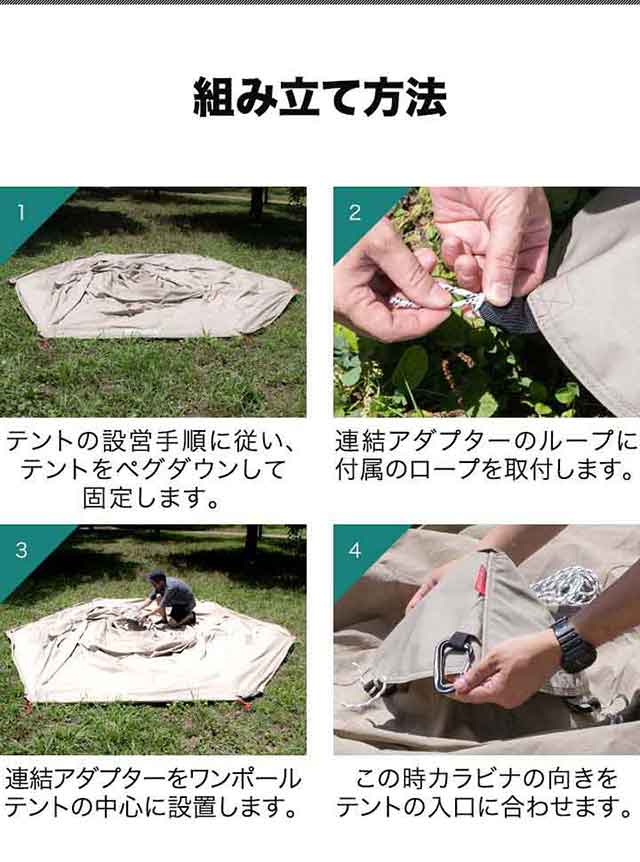 組み立て方法

1

テントの設営手順に従い、テントをペグダウンして固定します。

2

連結アダプターのループに付属のロープを取付します。

3

連結アダプターをワンポールテントの中心に設置します。

4

この時カラビナの向きをテントの入口に合わせます。