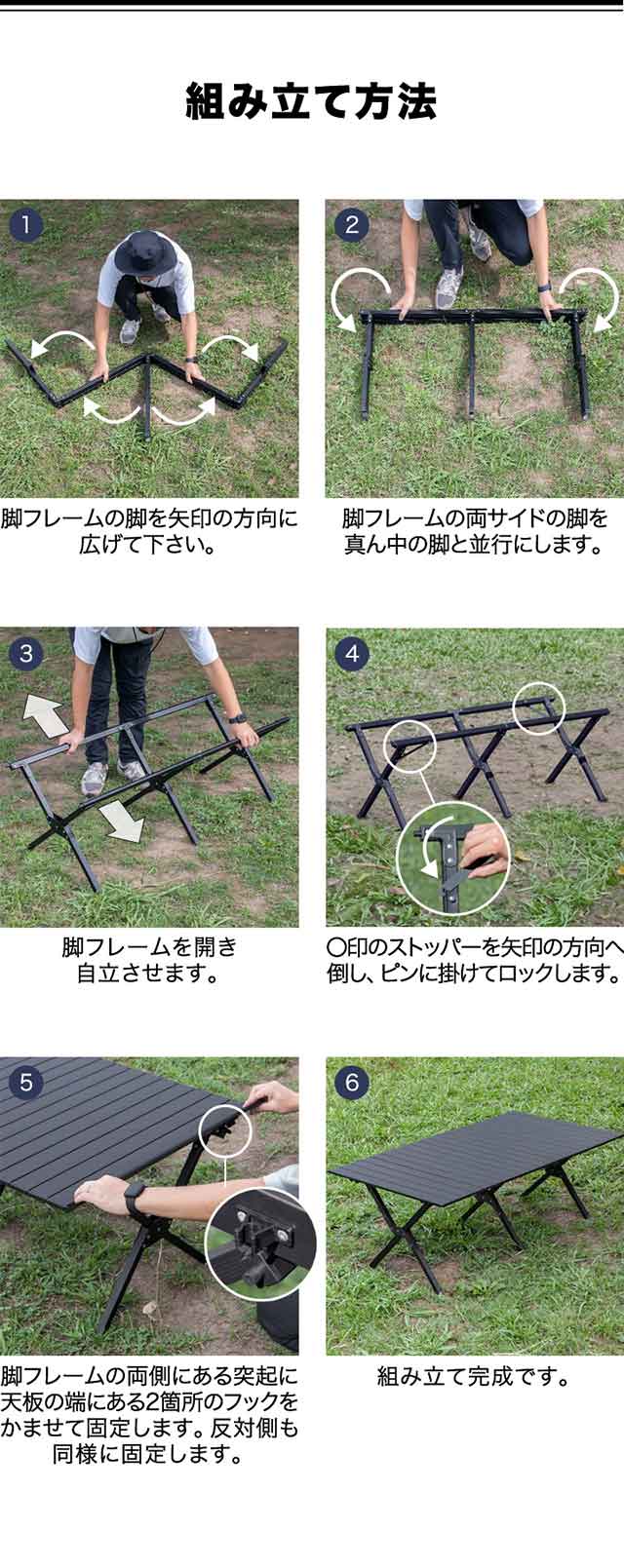 組み立て方法

1

脚フレームの脚を矢印の方向に広げて下さい。

2

脚フレームの両サイドの脚を真ん中の脚と並行にします。

3

脚フレームを開き自立させます。

4

〇印のストッパーを矢印の方向へ倒し、ピンに掛けてロックします。

5

脚フレームの両側にある突起に天板の端にある2箇所のフックをかませて固定します。反対側も同様に固定します。

6

組み立て完成です。