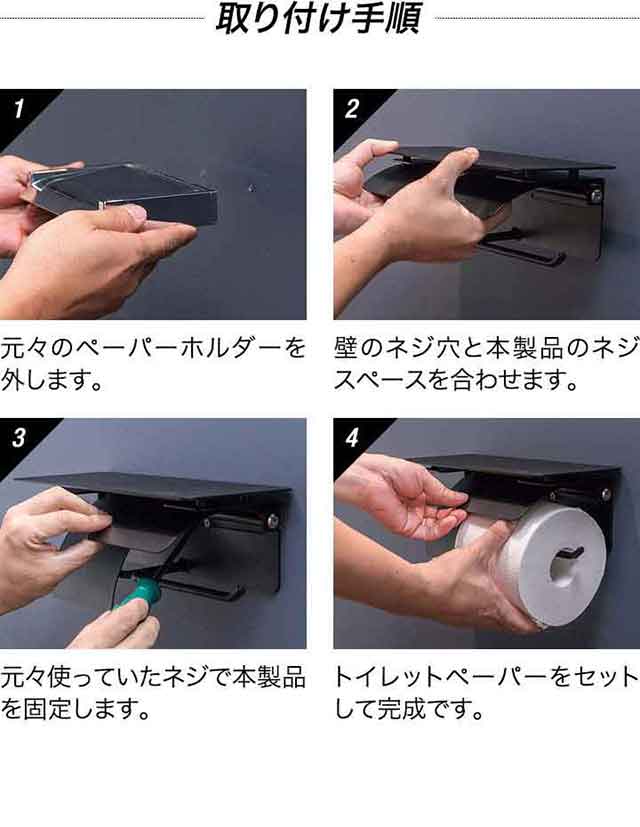 取り付け手順

1

元々のペーパーホルダーを外します。

2

壁のネジ穴と本製品のネジスペースを合わせます。

3

元々使っていたネジで本製品を固定します。

4

トイレットペーパーをセットして完成です。