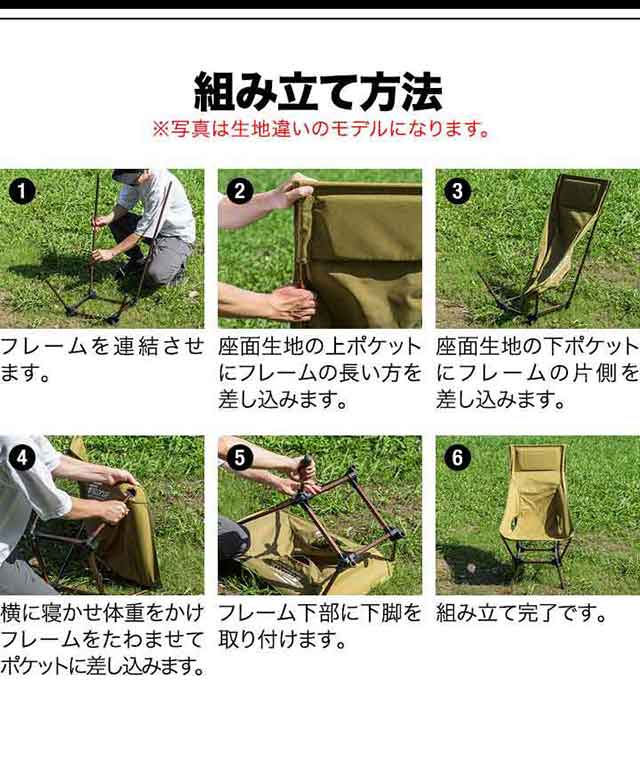 組み立て方法
※写真は生地違いのモデルになります。

1
フレームを連結させます。

2
座面生地の上ポケットにフレームの長い方を差し込みます。

3
座面生地の下ポケットにフレームの片側を差し込みます。

4
横に寝かせ体重をかけフレームをたわませてポケットに差し込みます。

5
フレーム下部に下脚を取り付けます。

6
組み立て完了です。