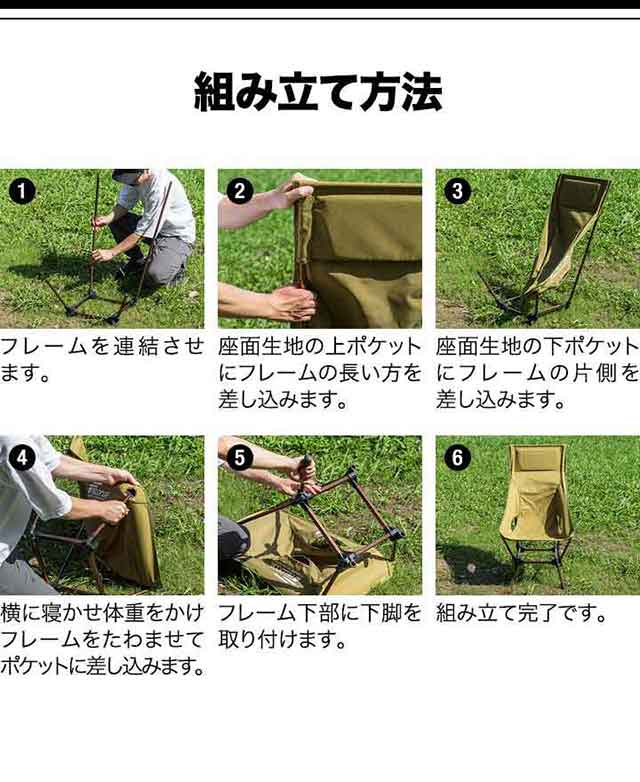 組み立て方法

1
フレームを連結させます。

2
座面生地の上ポケットにフレームの長い方を差し込みます。

3
座面生地の下ポケットにフレームの片側を差し込みます。

4
横に寝かせ体重をかけフレームをたわませてポケットに差し込みます。

5
フレーム下部に下脚を取り付けます。

6
組み立て完了です。