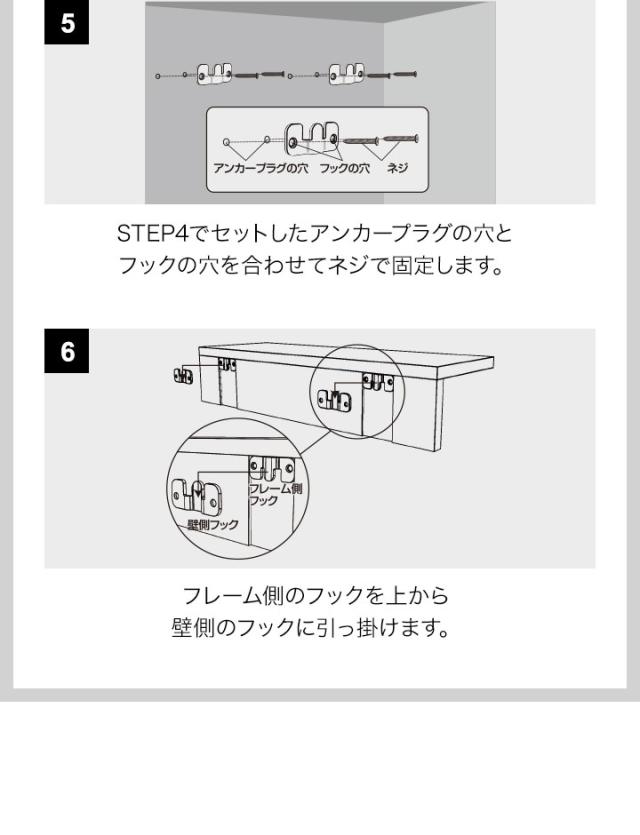 5

アンカープラグの穴　フックの穴　ネジ

STEP4でセットしたアンカープラグの穴とフックの穴を合わせてネジで固定します。

6

フレーム側フック

壁側フック

フレーム側のフックを上から壁側のフックに引っ掛けます。