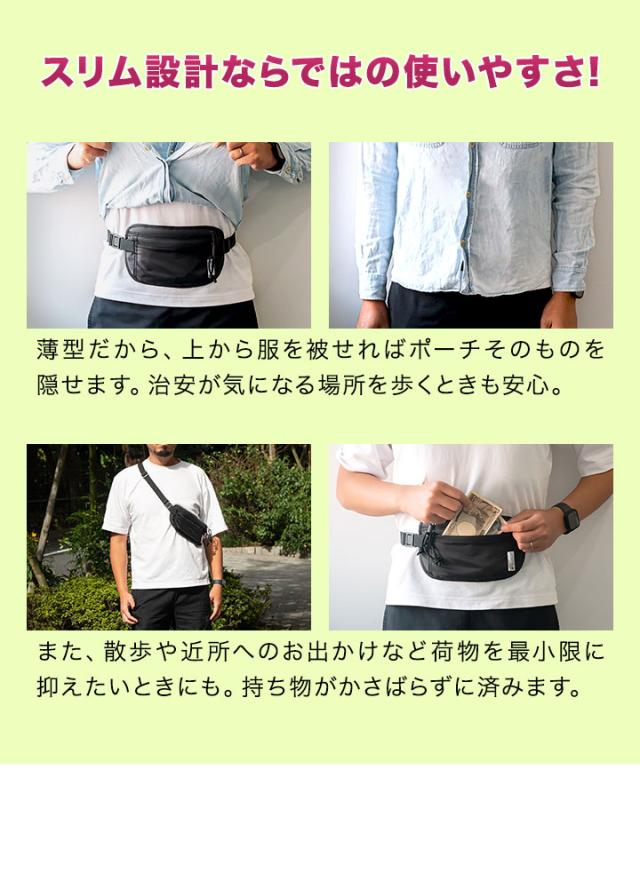 スリム設計ならではの使いやすさ!

薄型だから、上から服を被せればポーチそのものを隠せます。治安が気になる場所を歩くときも安心。

また、散歩や近所へのお出かけなど荷物を最小限に抑えたいときにも。持ち物がかさばらずに済みます。