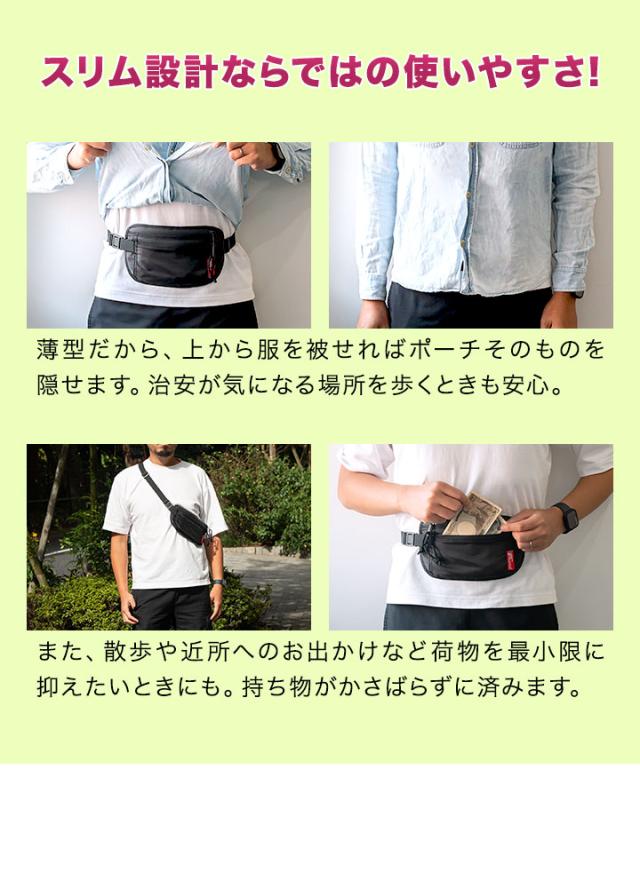 スリム設計ならではの使いやすさ!

薄型だから、上から服を被せればポーチそのものを隠せます。治安が気になる場所を歩くときも安心。

また、散歩や近所へのお出かけなど荷物を最小限に抑えたいときにも。持ち物がかさばらずに済みます。