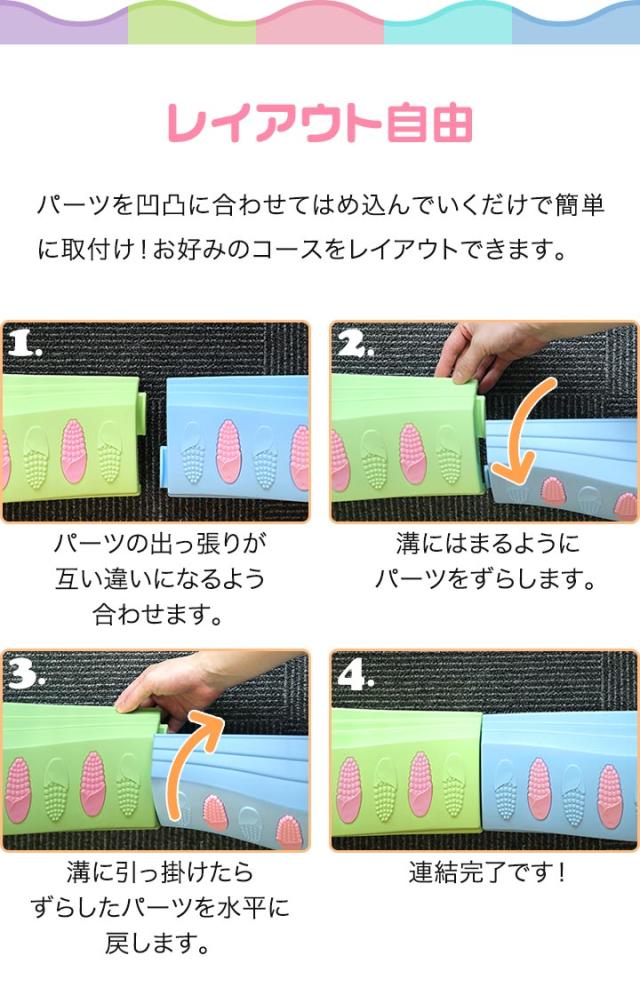 レイアウト自由

パーツを凹凸に合わせてはめ込んでいくだけで簡単に取付け！お好みのコースをレイアウトできます。

1.

パーツの出っ張りが互い違いになるよう合わせます。

2.

溝にはまるようにパーツをずらします。

3.

溝に引っ掛けたらずらしたパーツを水平に戻します。

4.

連結完了です！