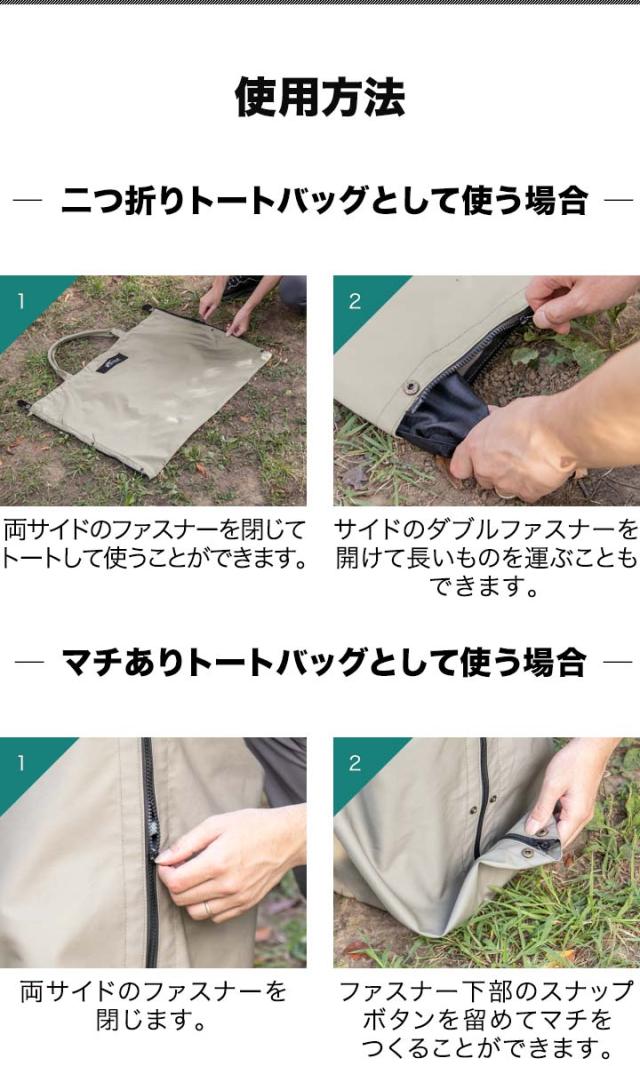 使用方法

— 二つ折りトートバッグとして使う場合 —

1

両サイドのファスナーを閉じてトートして使うことができます。

2

サイドのダブルファスナーを開けて長いものを運ぶこともできます。

— マチありトートバッグとして使う場合 —

1

両サイドのファスナーを閉じます。

2

ファスナー下部のスナップボタンを留めてマチをつくることができます。