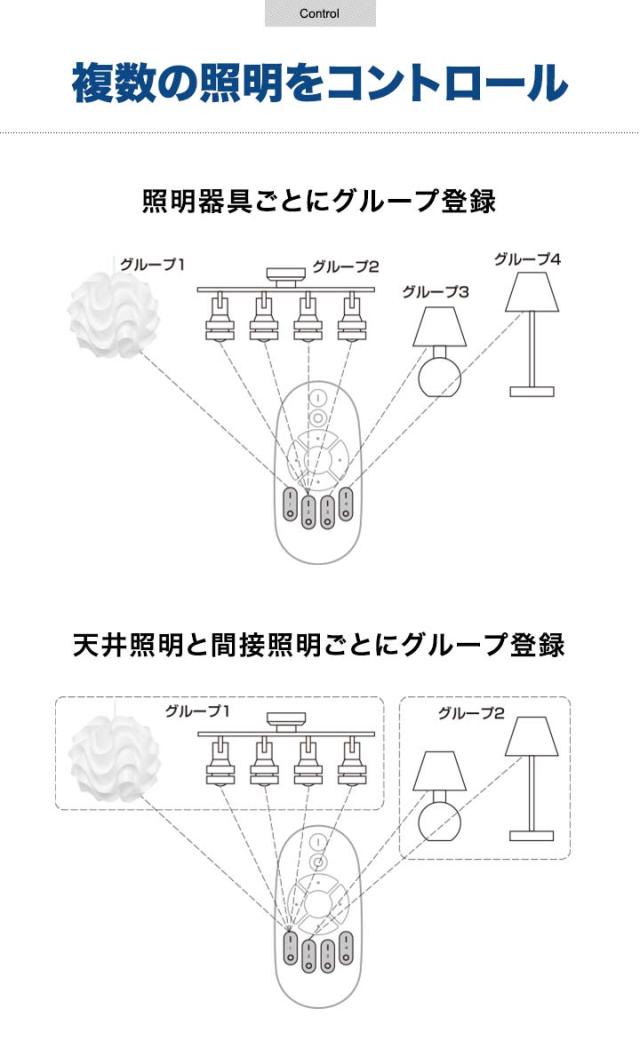 Control

複数の照明をコントロール

照明器具ごとにグループ登録

グループ1
グループ2
グループ3
グループ4

天井照明と間接照明ごとにグループ登録

グループ1
グループ2