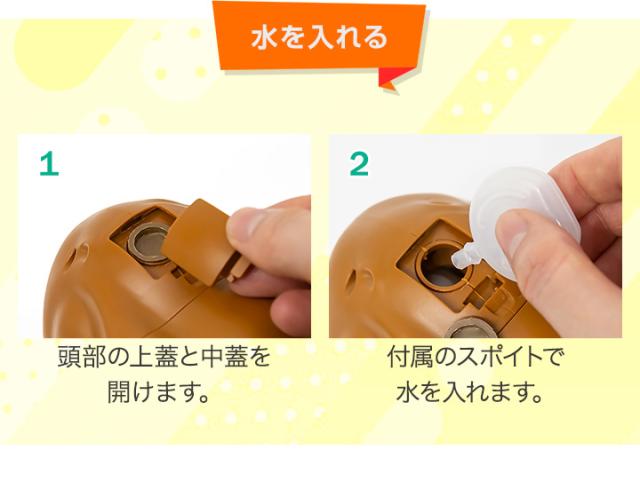 水を入れる

1

頭部の上蓋と中蓋を開けます。

2

付属のスポイトで水を入れます。