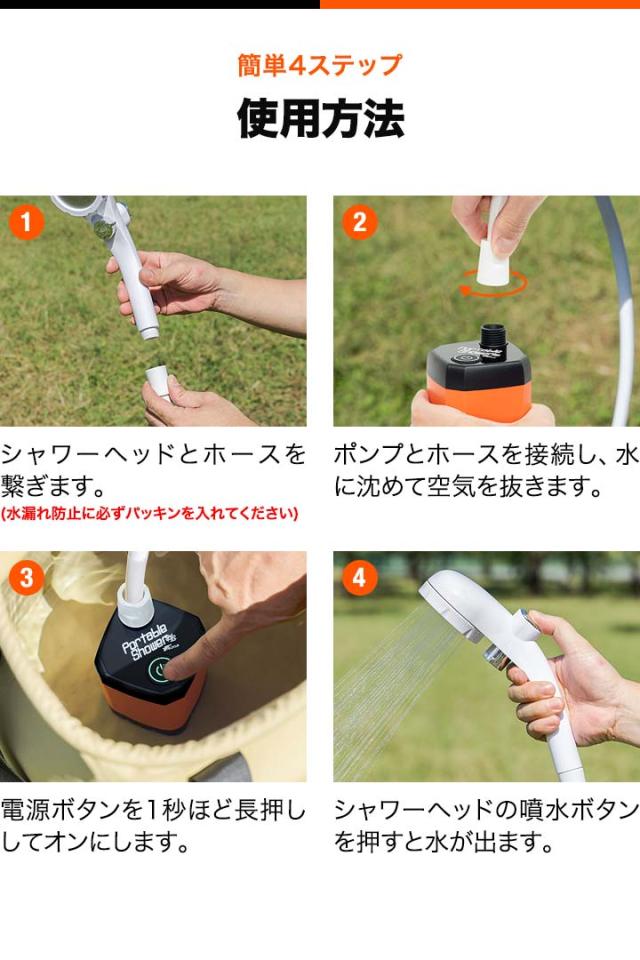 簡単4ステップ

使用方法

1

シャワーヘッドとホースを繋ぎます。
(水漏れ防止に必ずパッキンを入れてください)

2

ポンプとホースを接続し、水に沈めて空気を抜きます。

3

Portable Shower

電源ボタンを1秒ほど長押ししてオンにします。

4

シャワーヘッドの噴水ボタンを押すと水が出ます。