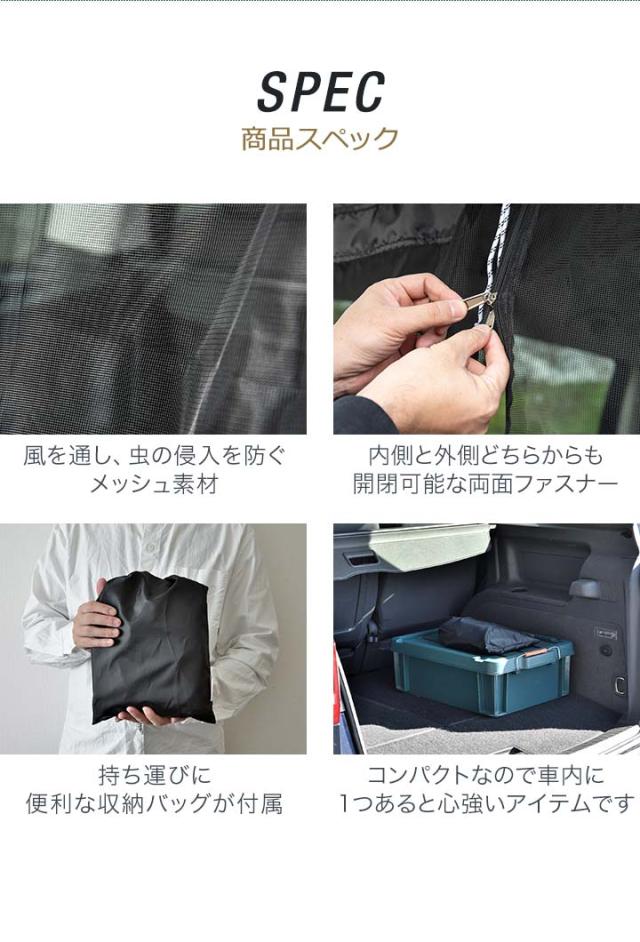 SPEC
商品スペック

風を通し、虫の侵入を防ぐ
メッシュ素材

内側と外側どちらからも
開閉可能な両面ファスナー

持ち運びに
便利な収納バッグが付属

コンパクトなので車内に
1つあると心強いアイテムです