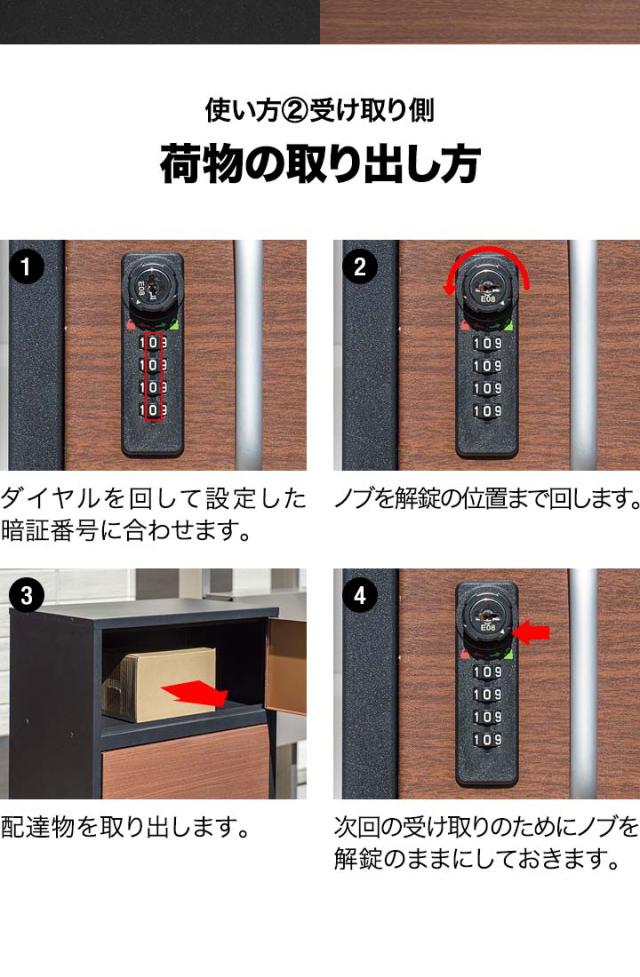 使い方②受け取り側

荷物の取り出し方

1

E08

103
103
103
103

ダイヤルを回して設定した暗証番号に合わせます。

2

E08

109
109
109
109

ノブを解錠の位置まで回します。

3

配達物を取り出します。

4

E08

109
109
109
109

次回の受け取りのためにノブを解錠のままにしておきます。