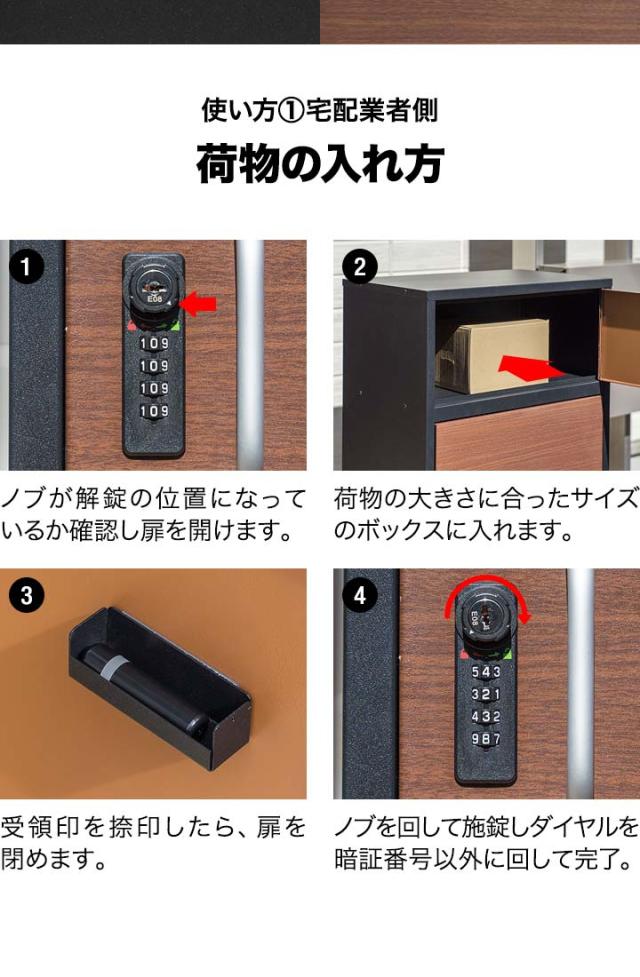 使い方①宅配業者側

荷物の入れ方

1

E08

109
109
109
109

ノブが解錠の位置になっているか確認し扉を開けます。

2

荷物の大きさに合ったサイズのボックスに入れます。

3

受領印を捺印したら、扉を閉めます。

4

E08

543
321
432
987

ノブを回して施錠しダイヤルを暗証番号以外に回して完了。