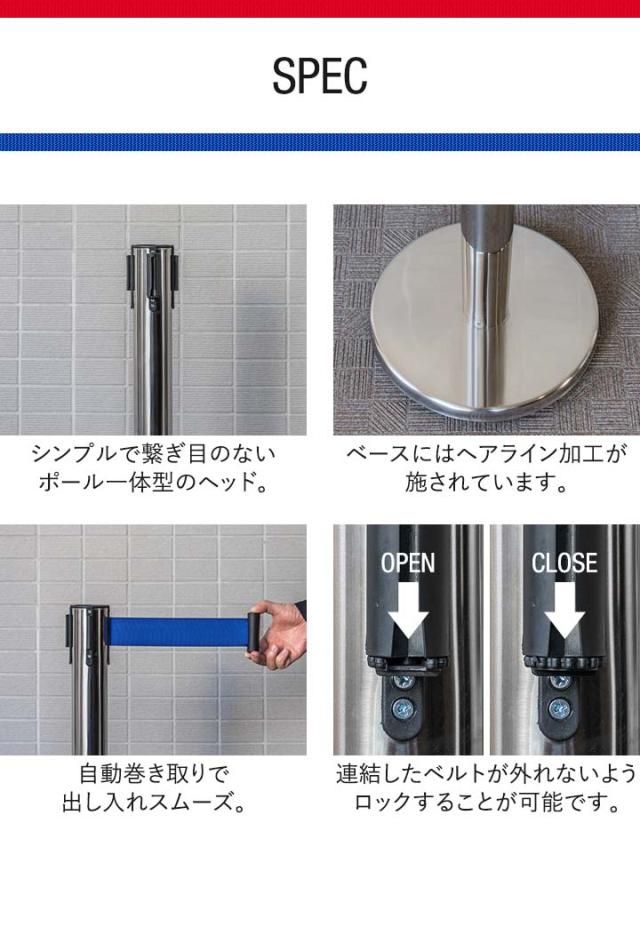 SPEC

シンプルで繋ぎ目のない
ポール一体型のヘッド。

ベースにはヘアライン加工が
施されています。

自動巻き取りで
出し入れスムーズ。

OPEN

CLOSE

連結したベルトが外れないよう
ロックすることが可能です。