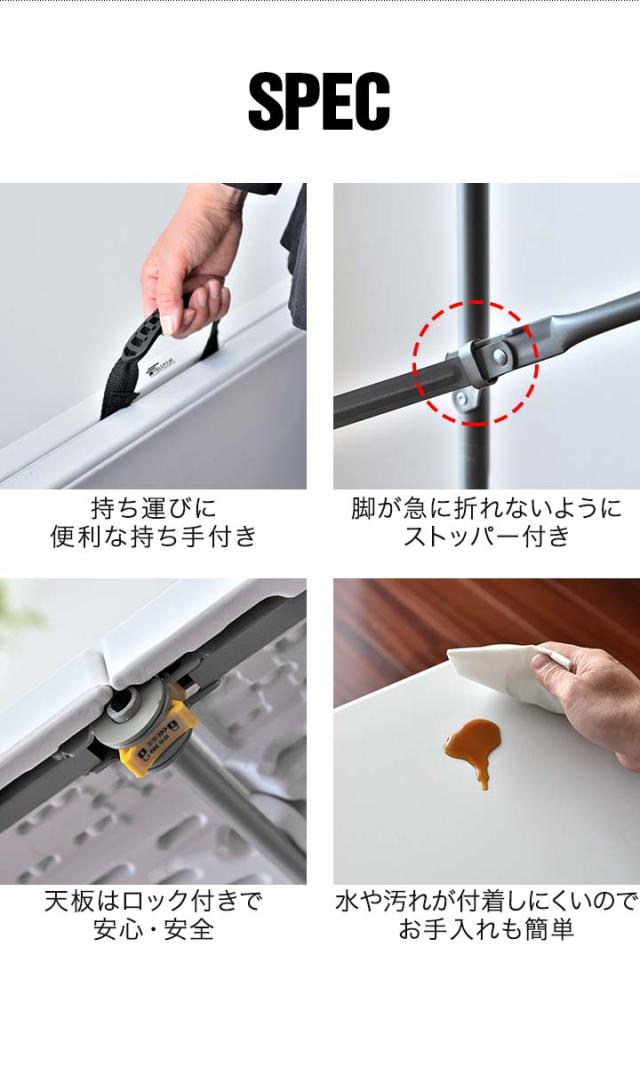 SPEC

持ち運びに
便利な持ち手付き

脚が急に折れないように
ストッパー付き

天板はロック付きで
安心・安全

水や汚れが付着しにくいので
お手入れも簡単