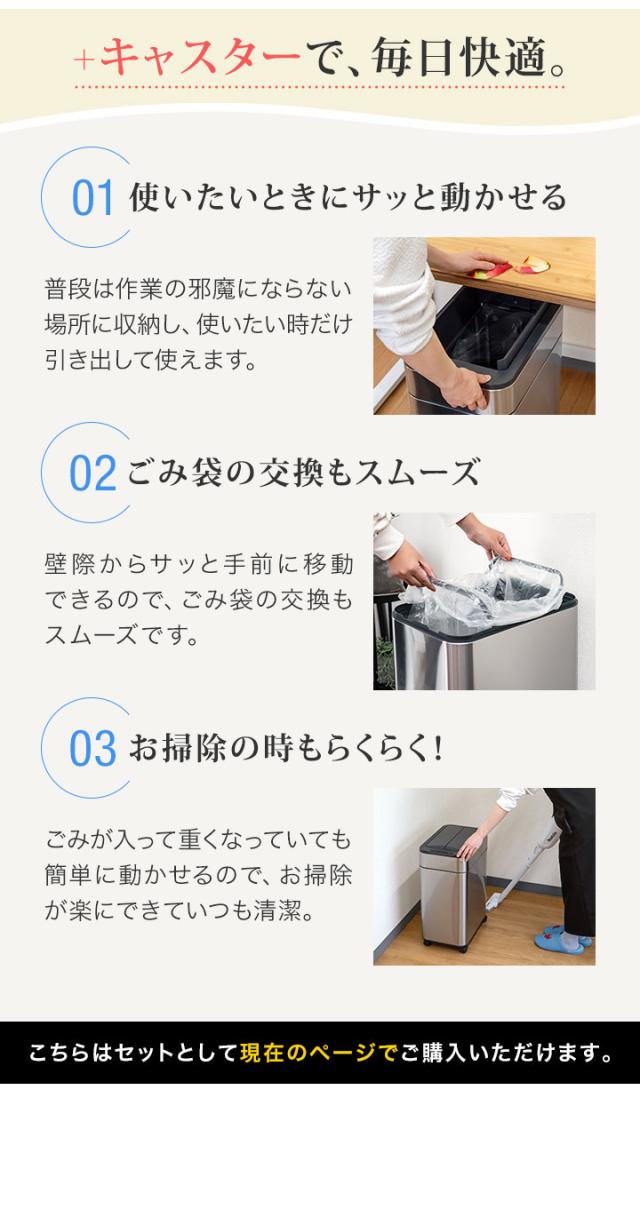 +キャスターで、毎日快適。

01 使いたいときにサッと動かせる

普段は作業の邪魔にならない場所に収納し、使いたい時だけ引き出して使えます。

02 ごみ袋の交換もスムーズ

壁際からサッと手前に移動できるので、ごみ袋の交換もスムーズです。

03 お掃除の時もらくらく!

ごみが入って重くなっていても簡単に動かせるので、お掃除が楽にできていつも清潔。

こちらはセットとして現在のページでご購入いただけます。