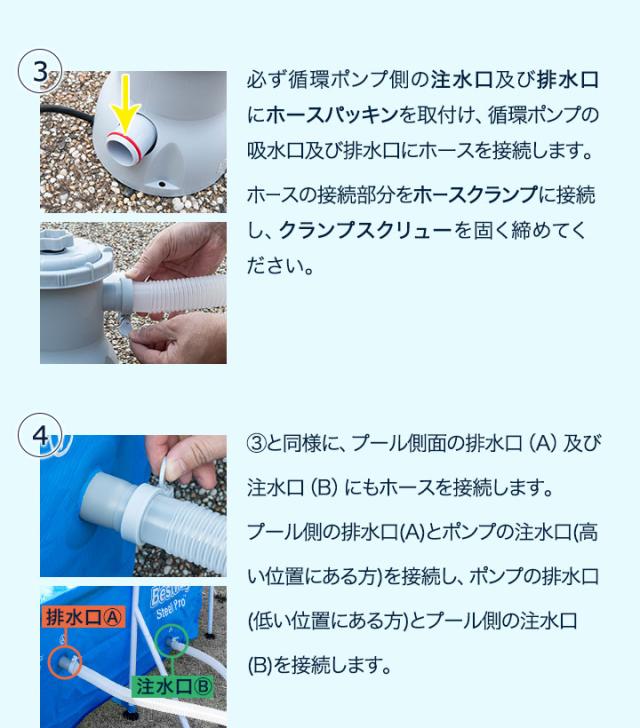 ③

必ず循環ポンプ側の注水口及び排水口にホースパッキンを取付け、循環ポンプの吸水口及び排水口にホースを接続します。

ホースの接続部分をホースクランプに接続し、クランプスクリューを固く締めてください。

④

③と同様に、プール側面の排水口（A）及び注水口（B）にもホースを接続します。

プール側の排水口(A)とポンプの注水口(高い位置にある方)を接続し、ポンプの排水口(低い位置にある方)とプール側の注水口(B)を接続します。

Bestway
Steel Pro

排水口Ⓐ

注水口Ⓑ