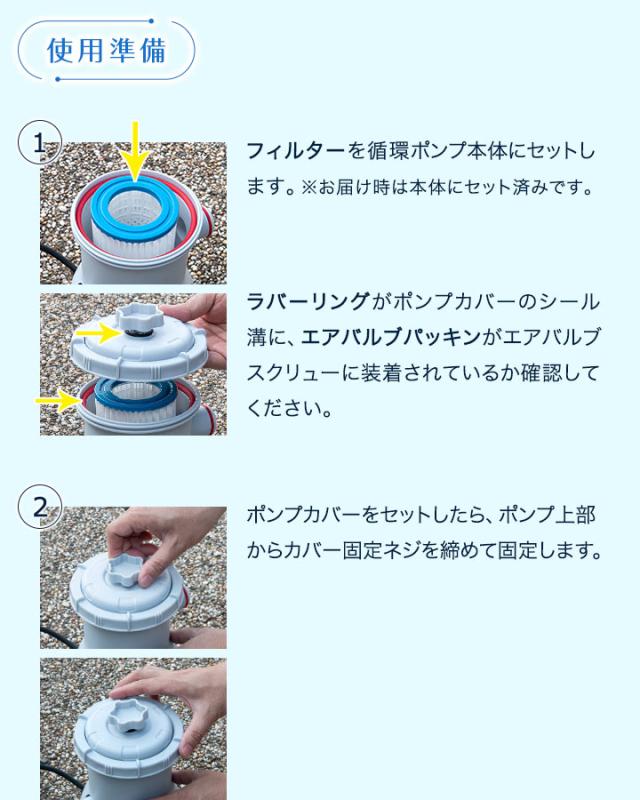 使用準備

1

フィルターを循環ポンプ本体にセットします。※お届け時は本体にセット済みです。

ラバーリングがポンプカバーのシール溝に、エアバルブパッキンがエアバルブスクリューに装着されているか確認してください。

2

ポンプカバーをセットしたら、ポンプ上部からカバー固定ネジを締めて固定します。