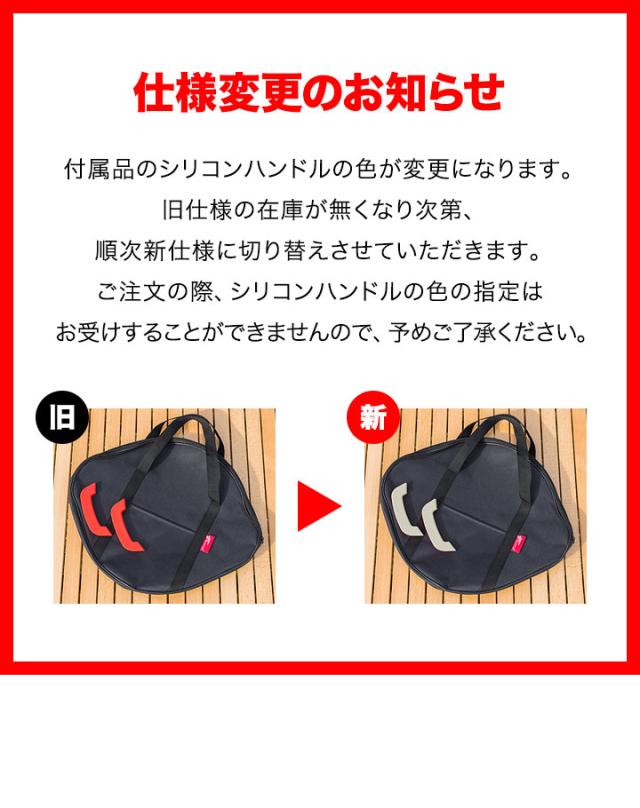 仕様変更のお知らせ

付属品のシリコンハンドルの色が変更になります。
旧仕様の在庫が無くなり次第、
順次新仕様に切り替えさせていただきます。
ご注文の際、シリコンハンドルの色の指定は
お受けすることができませんので、予めご了承ください。

旧

新