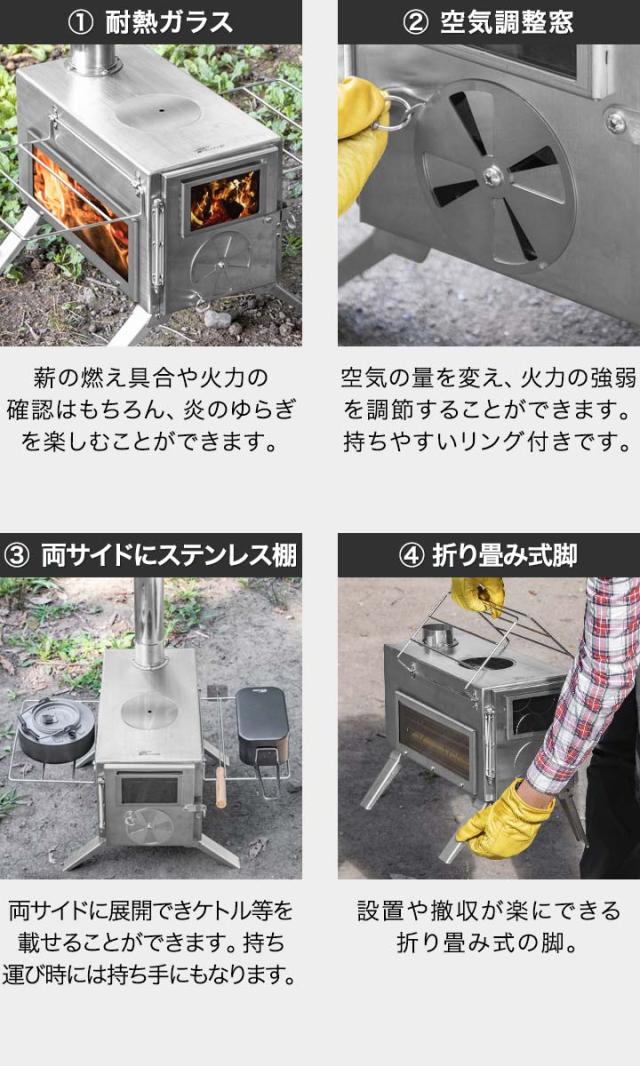 ① 耐熱ガラス

薪の燃え具合や火力の確認はもちろん、炎のゆらぎを楽しむことができます。

② 空気調整窓

空気の量を変え、火力の強弱を調節することができます。持ちやすいリング付きです。

③ 両サイドにステンレス棚

両サイドに展開できケトル等を載せることができます。持ち運び時には持ち手にもなります。

④ 折り畳み式脚

設置や撤収が楽にできる折り畳み式の脚。