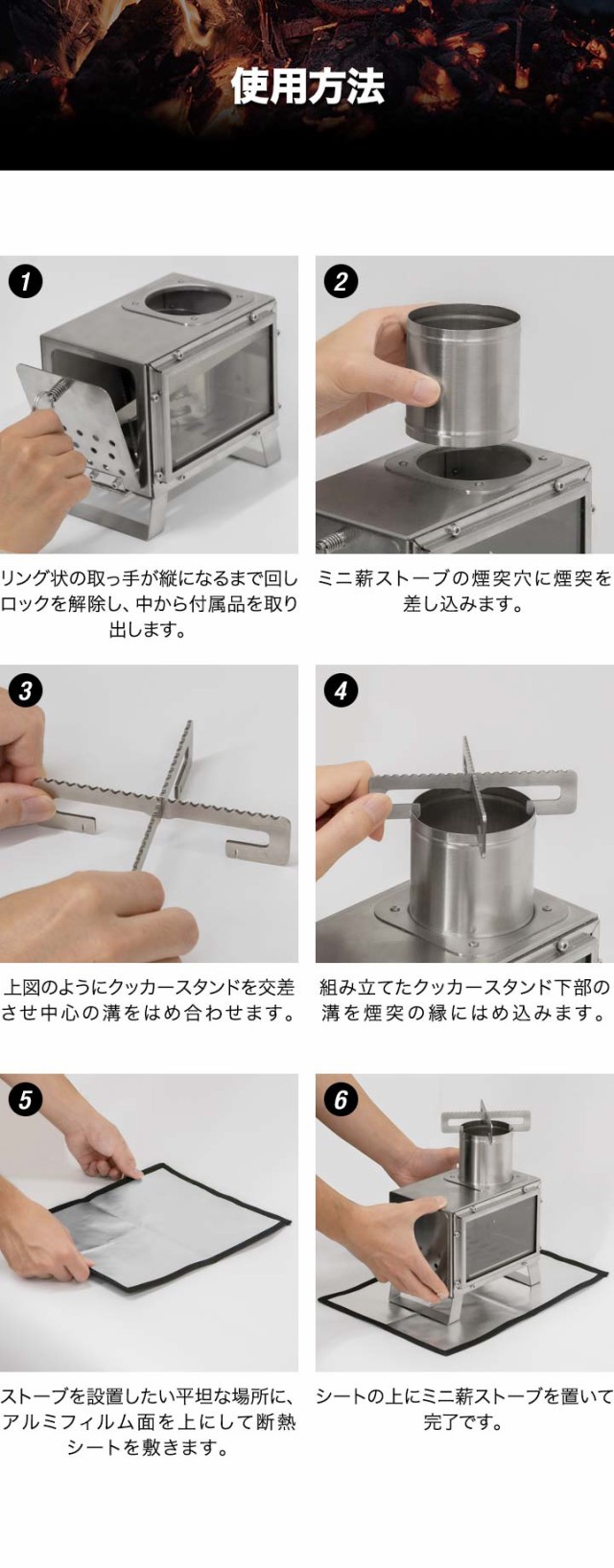 使用方法

1

リング状の取っ手が縦になるまで回しロックを解除し、中から付属品を取り出します。

2

ミニ薪ストーブの煙突穴に煙突を差し込みます。

3

上図のようにクッカースタンドを交差させ中心の溝をはめ合わせます。

4

組み立てたクッカースタンド下部の溝を煙突の縁にはめ込みます。

5

ストーブを設置したい平坦な場所に、アルミフィルム面を上にして断熱シートを敷きます。

6

シートの上にミニ薪ストーブを置いて完了です。