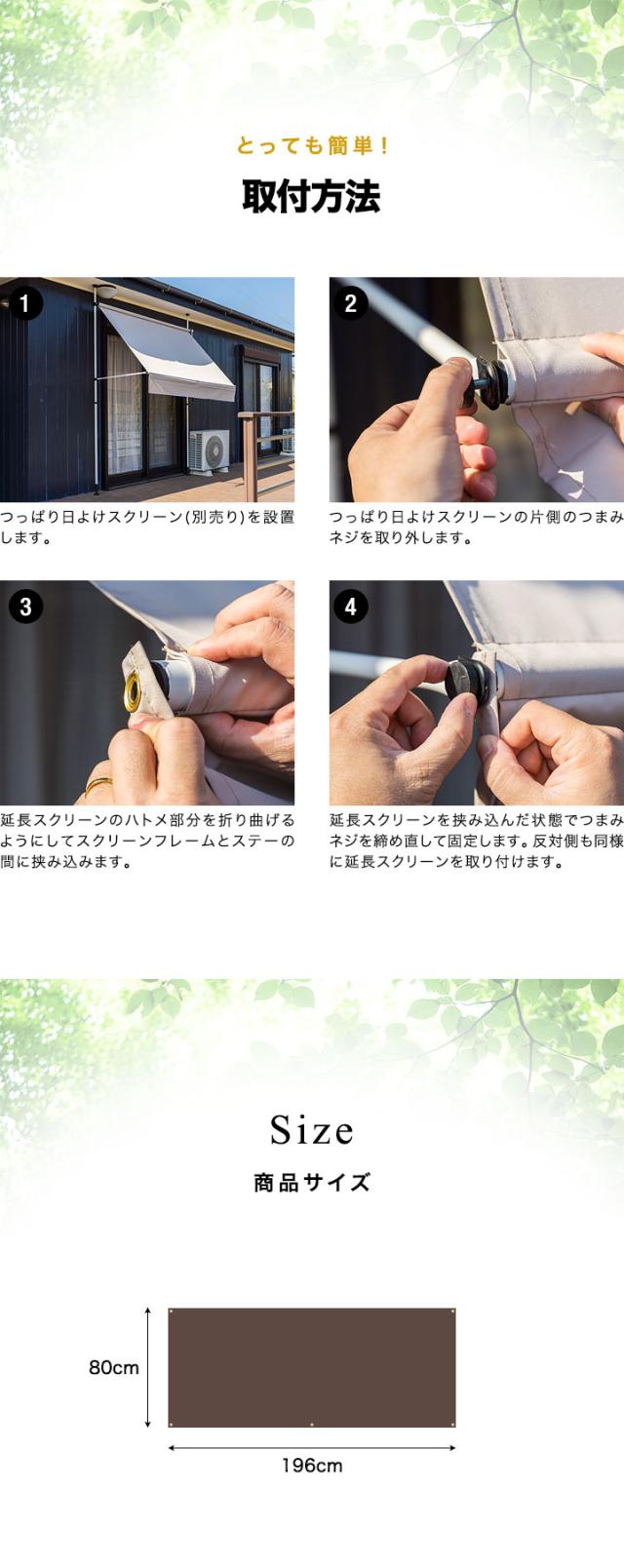 とっても簡単！

取付方法

1

つっぱり日よけスクリーン(別売り)を設置します。

2

つっぱり日よけスクリーンの片側のつまみネジを取り外します。

3

延長スクリーンのハトメ部分を折り曲げるようにしてスクリーンフレームとステーの間に挟み込みます。

4

延長スクリーンを挟み込んだ状態でつまみネジを締め直して固定します。反対側も同様に延長スクリーンを取り付けます。

Size

商品サイズ

80cm

196cm