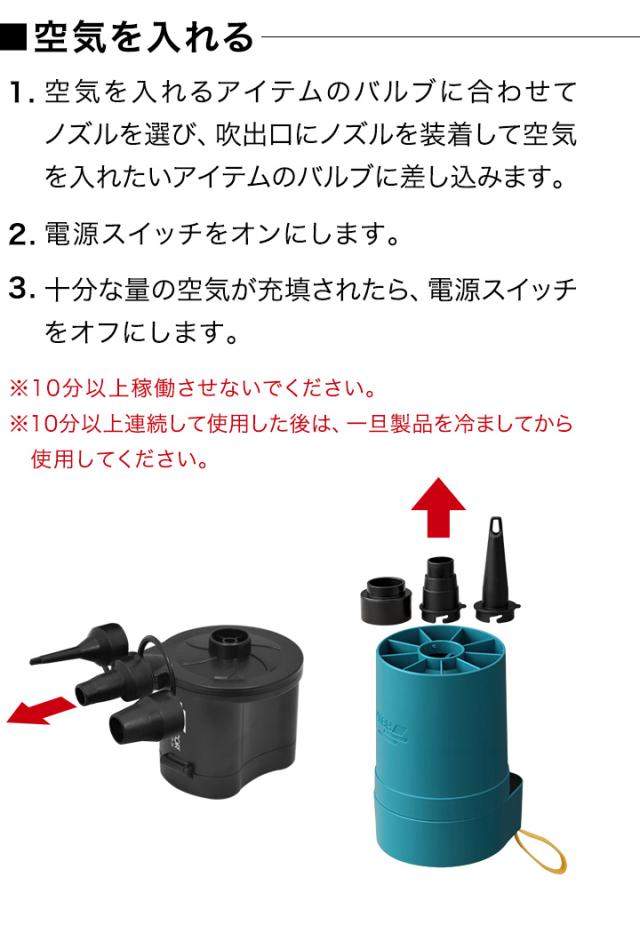 ■空気を入れる

1. 空気を入れるアイテムのバルブに合わせてノズルを選び、吹出口にノズルを装着して空気を入れたいアイテムのバルブに差し込みます。

2. 電源スイッチをオンにします。

3. 十分な量の空気が充填されたら、電源スイッチをオフにします。

※10分以上稼働させないでください。
※10分以上連続して使用した後は、一旦製品を冷ましてから使用してください。