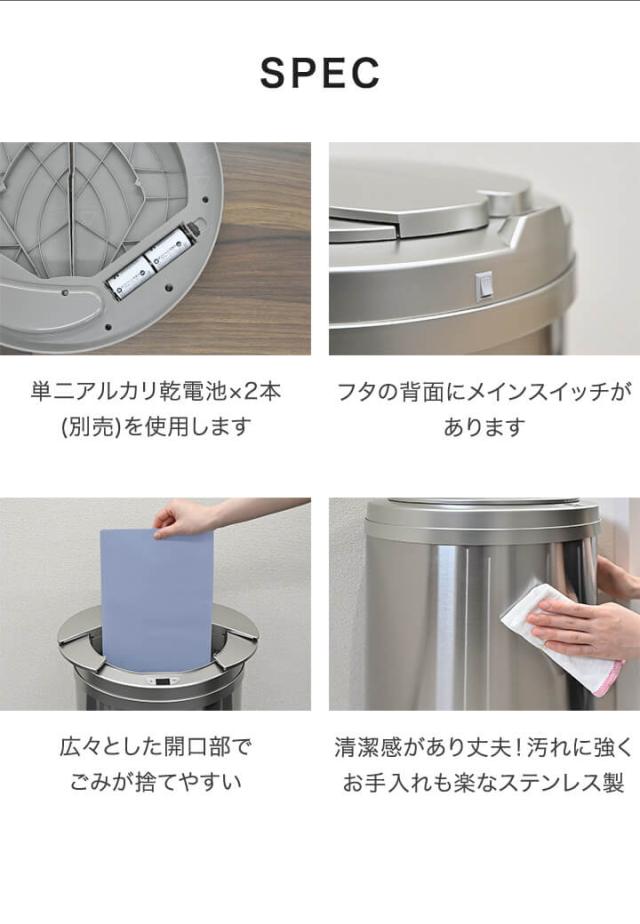 SPEC

単二アルカリ乾電池×2本
(別売)を使用します

フタの背面にメインスイッチが
あります

広々とした開口部で
ごみが捨てやすい

清潔感があり丈夫！汚れに強く
お手入れも楽なステンレス製