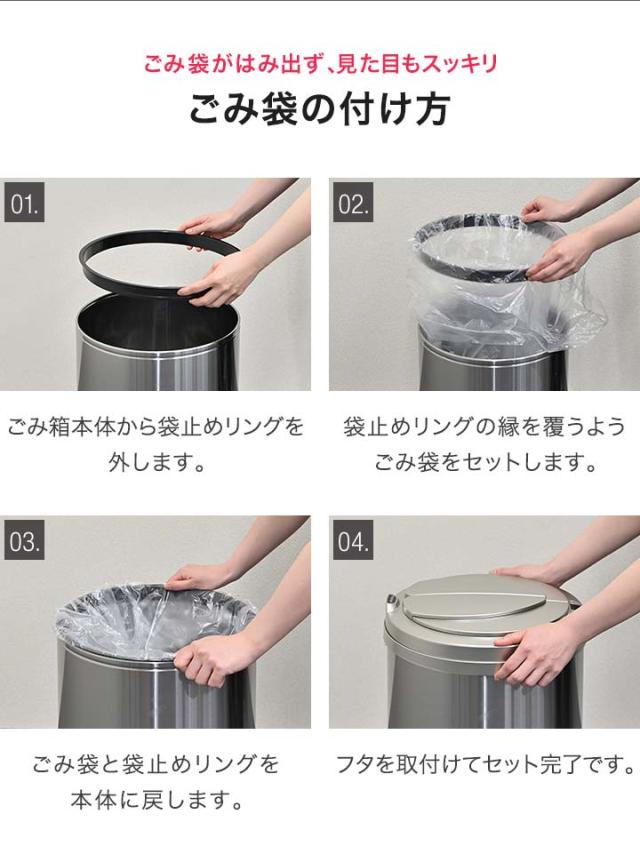 ごみ袋がはみ出ず、見た目もスッキリ
ごみ袋の付け方

01.

ごみ箱本体から袋止めリングを外します。

02.

袋止めリングの縁を覆うようごみ袋をセットします。

03.

ごみ袋と袋止めリングを本体に戻します。

04.

フタを取付けてセット完了です。