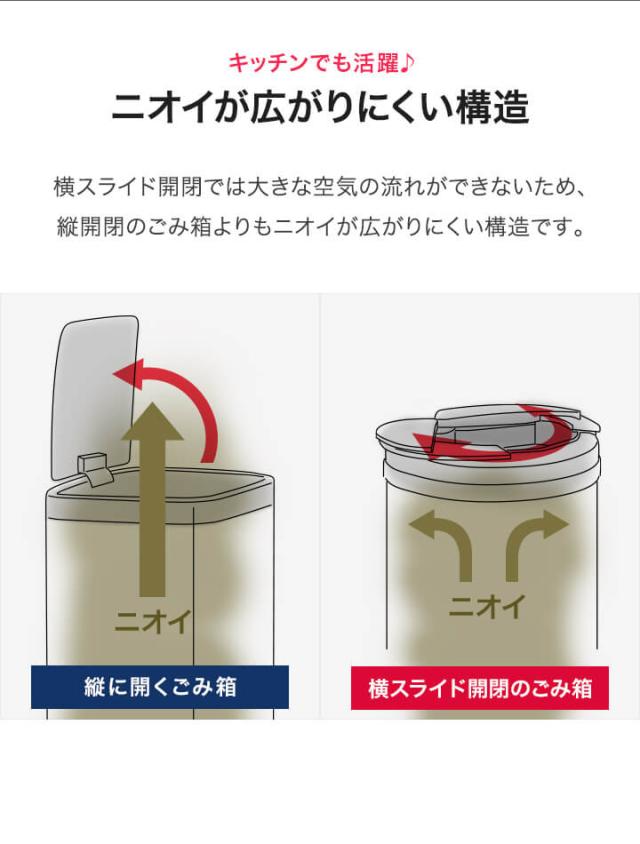 キッチンでも活躍♪

ニオイが広がりにくい構造

横スライド開閉では大きな空気の流れができないため、縦開閉のごみ箱よりもニオイが広がりにくい構造です。

ニオイ

縦に開くごみ箱

ニオイ

横スライド開閉のごみ箱