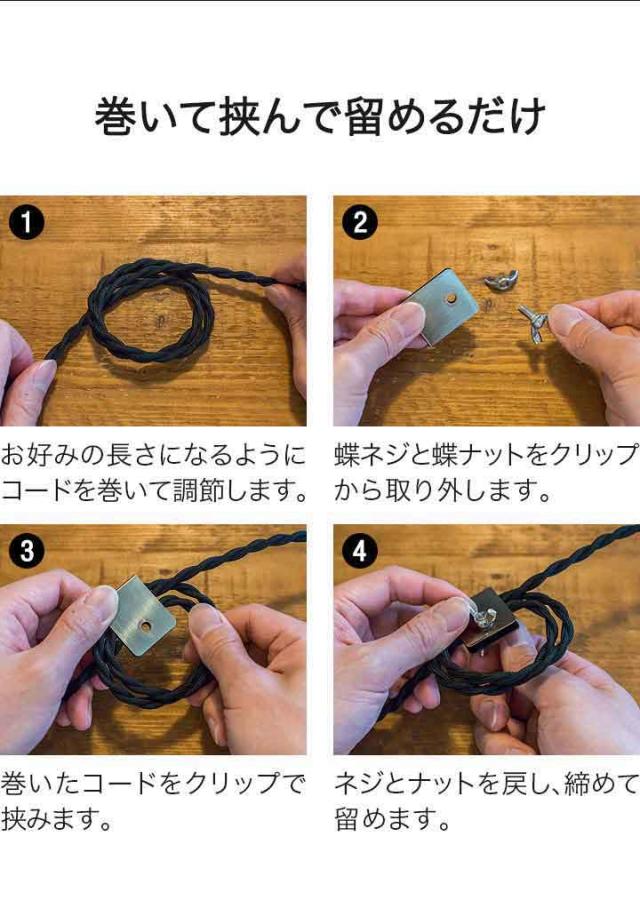 巻いて挟んで留めるだけ

1

お好みの長さになるようにコードを巻いて調節します。

2

蝶ネジと蝶ナットをクリップから取り外します。

3

巻いたコードをクリップで挟みます。

4

ネジとナットを戻し、締めて留めます。